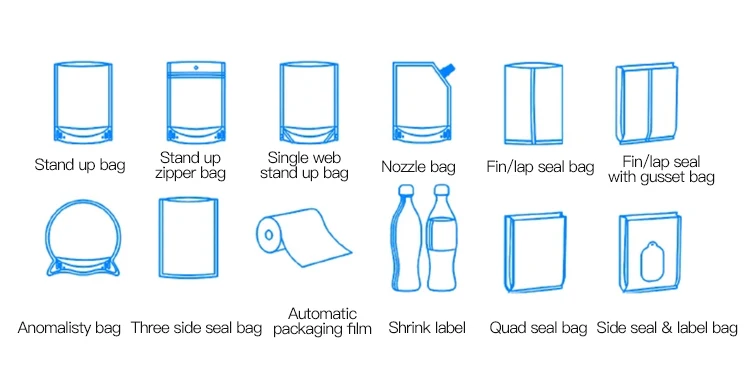 Stand up bag

Stand up zipper bag

Single web stand up bag

Nozzle bag

Fin/lap seal bag

Fin/lap seal with gusset bag

Anomalisty bag

Three side seal bag

Automatic packaging film

Shrink label

Quad seal bag

Side seal & label bag