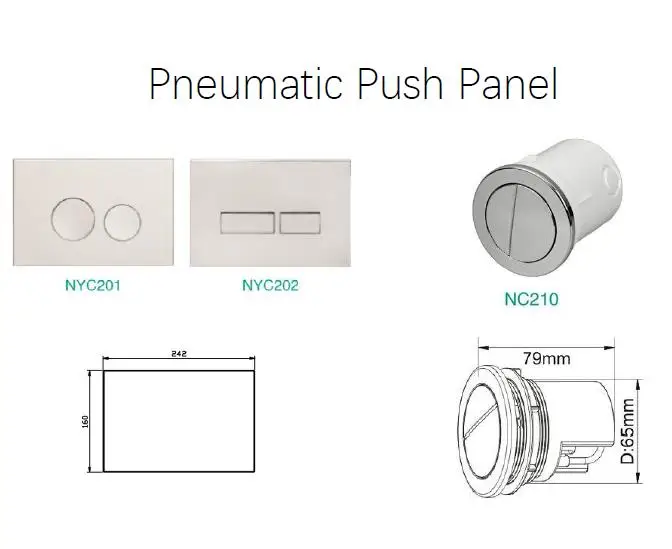 Pneumatic Push Panel

NYC201

NYC202

NC210

242

160

79mm

D:65mm