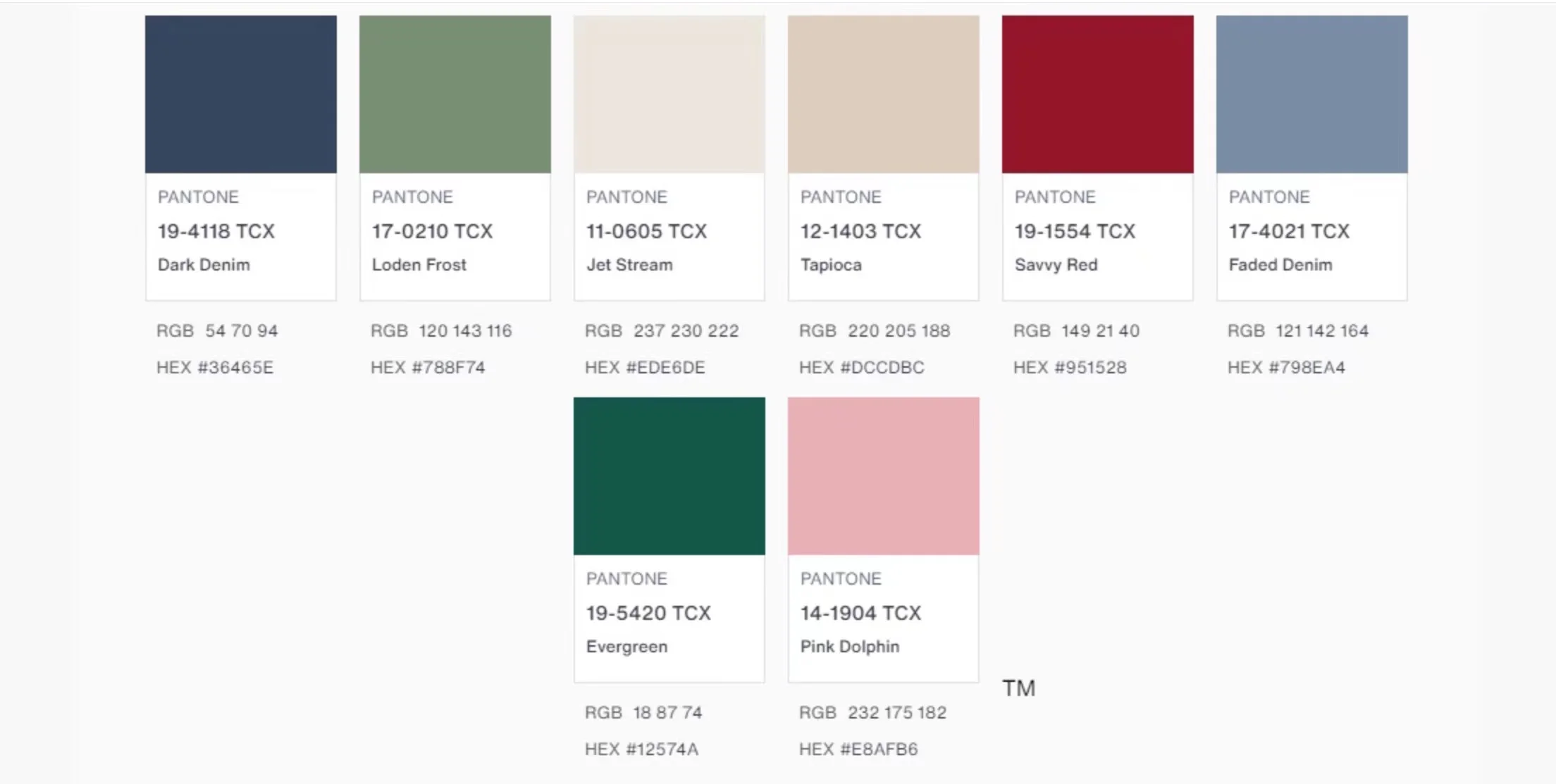 PANTONE
19-4118 TCX
Dark Denim

RGB 54 70 94
HEX #36465E

PANTONE
17-0210 TCX
Loden Frost

RGB 120 143 116
HEX #788F74

PANTONE
11-0605 TCX
Jet Stream

RGB 237 230 222
HEX #EDE6DE

PANTONE
12-1403 TCX
Tapioca

RGB 220 205 188
HEX #DCCDBC

PANTONE
19-1554 TCX
Savvy Red

RGB 149 21 40
HEX #951528

PANTONE
17-4021 TCX
Faded Denim

RGB 121 142 164
HEX #798EA4

PANTONE
19-5420 TCX
Evergreen

RGB 18 87 74
HEX #12574A

PANTONE
14-1904 TCX
Pink Dolphin

RGB 232 175 182
HEX #E8AFB6

TM