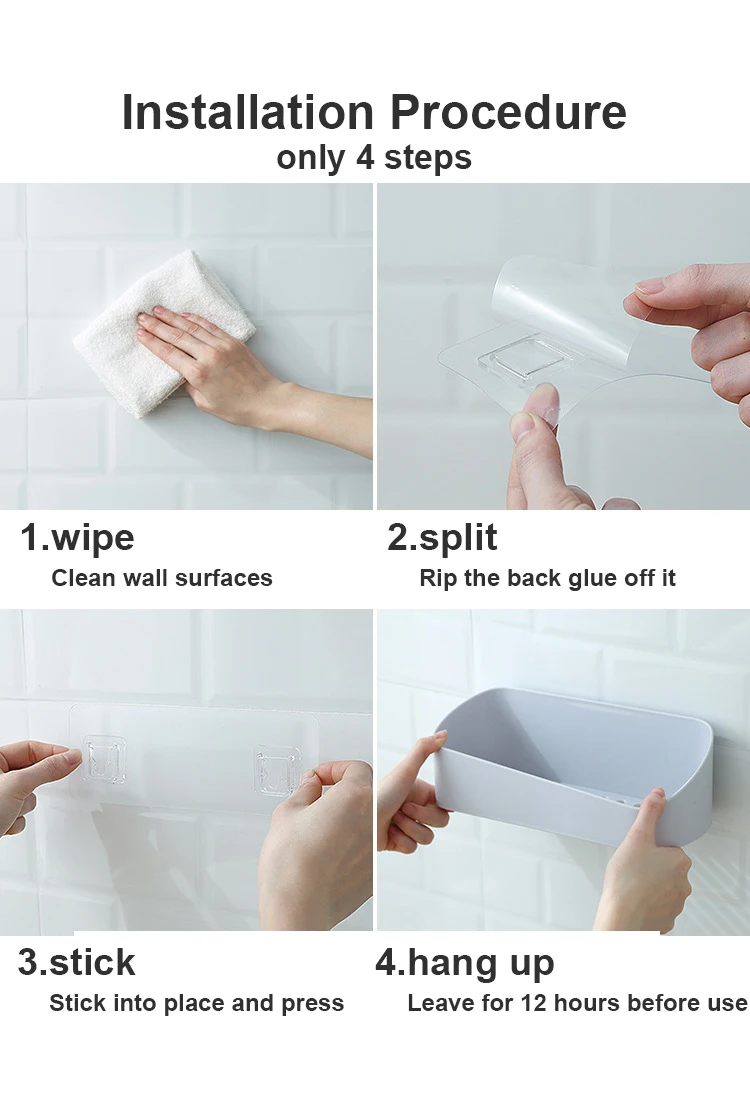 Installation Procedure
only 4 steps

1.wipe
Clean wall surfaces

2.split
Rip the back glue off it

3.stick
Stick into place and press

4.hang up
Leave for 12 hours before use