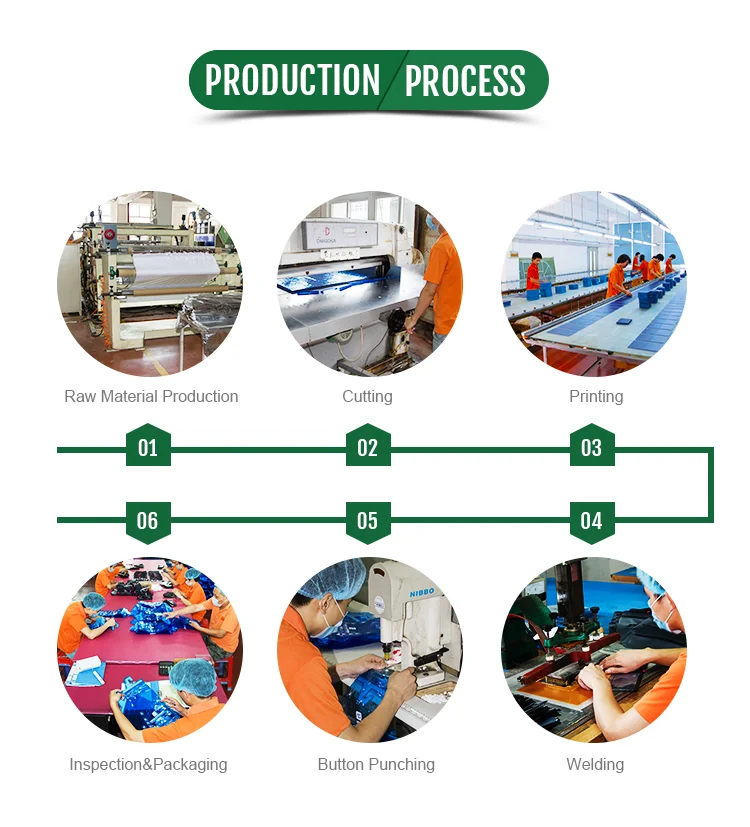 PRODUCTION PROCESS

Raw Material Production

Cutting

Printing

01

02

03

06

05

04

NIBBO

Inspection&Packaging

Button Punching

Welding