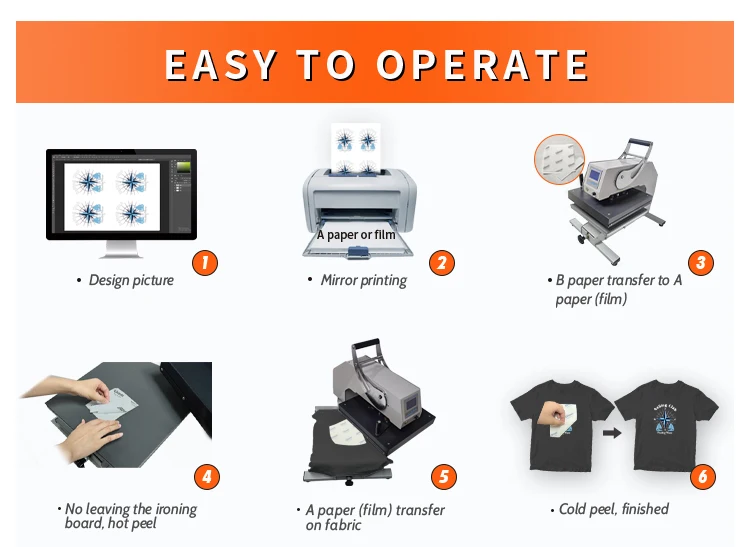 EASY TO OPERATE

A paper or film

1
• Design picture

2
• Mirror printing

3
• B paper transfer to A paper (film)

4
• No leaving the ironing board, hot peel

5
• A paper (film) transfer on fabric

6
• Cold peel, finished