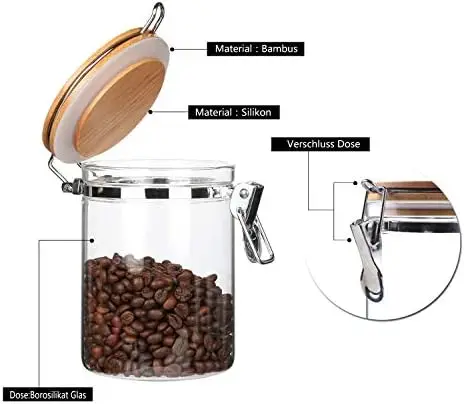 Material : Bambus

Material : Silikon

Verschluss Dose

Dose:Borosilikat Glas