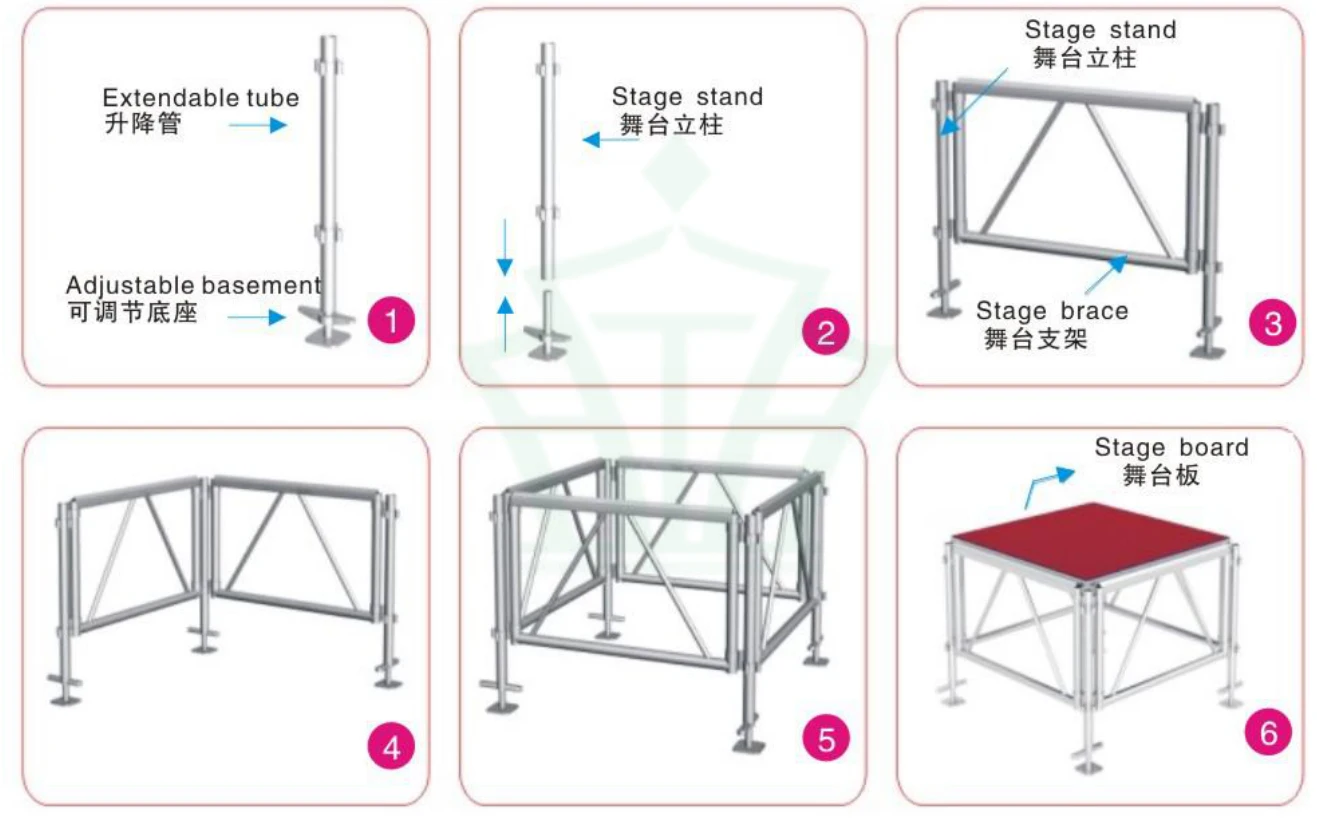 Extendable tube
升降管

Adjustable basement
可调节底座

1

Stage stand
舞台立柱

2

Stage stand
舞台立柱

Stage brace
舞台支架

3

4

5

Stage board
舞台板

6