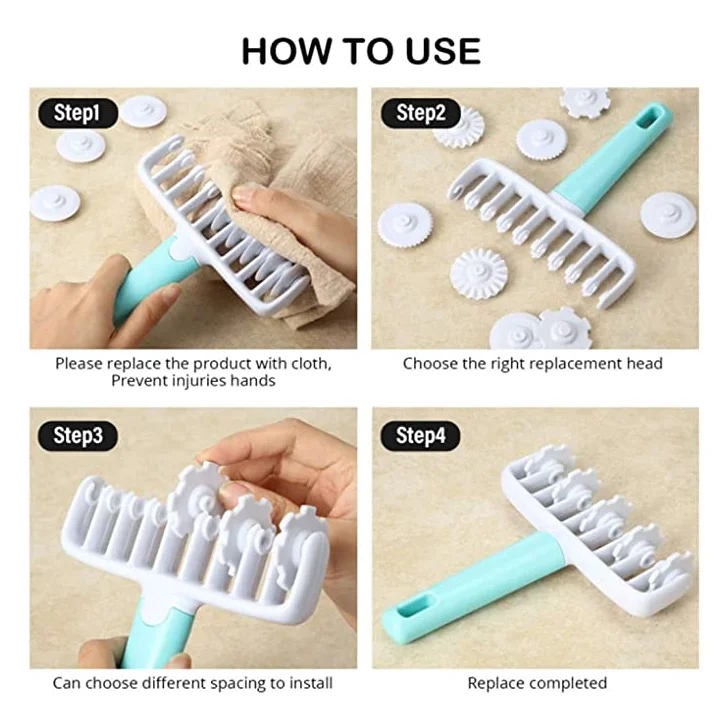 HOW TO USE

Step1

Please replace the product with cloth, Prevent injuries hands

Step2

Choose the right replacement head

Step3

Can choose different spacing to install

Step4

Replace completed