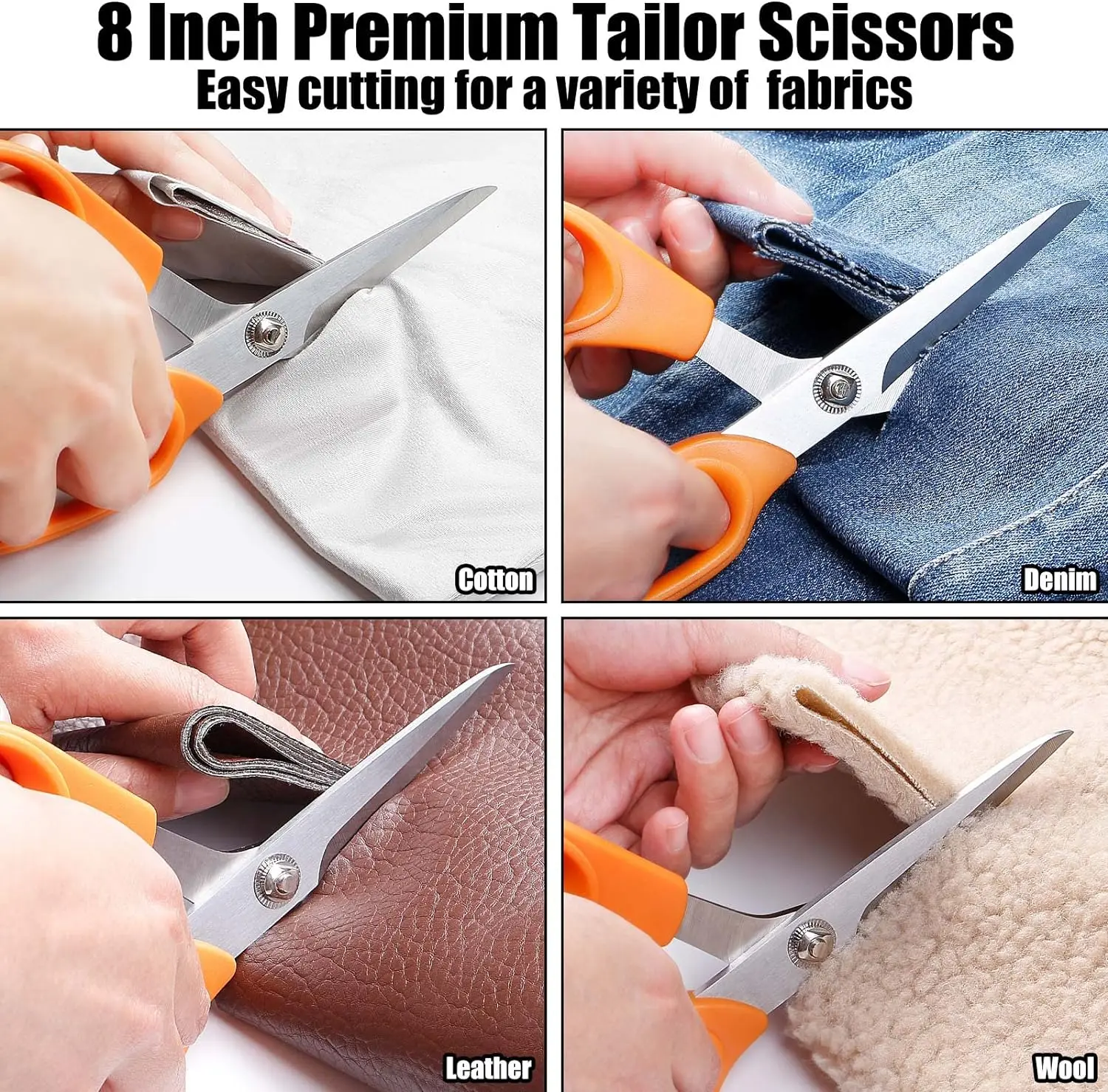 8 Inch Premium Tailor Scissors
Easy cutting for a variety of  fabrics

Cotton

Denim

Leather

Wool