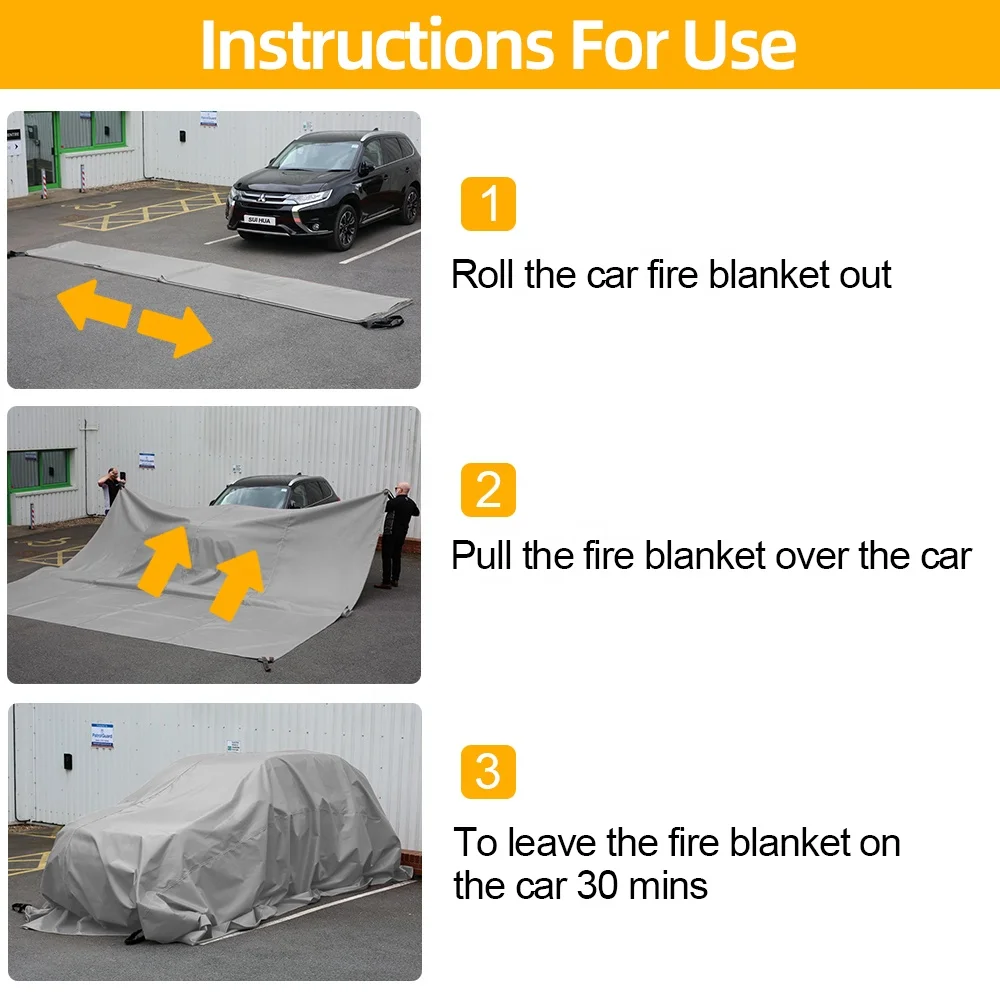 Instructions For Use

SUI HUA

1

Roll the car fire blanket out

2

Pull the fire blanket over the car

3

To leave the fire blanket on the car 30 mins