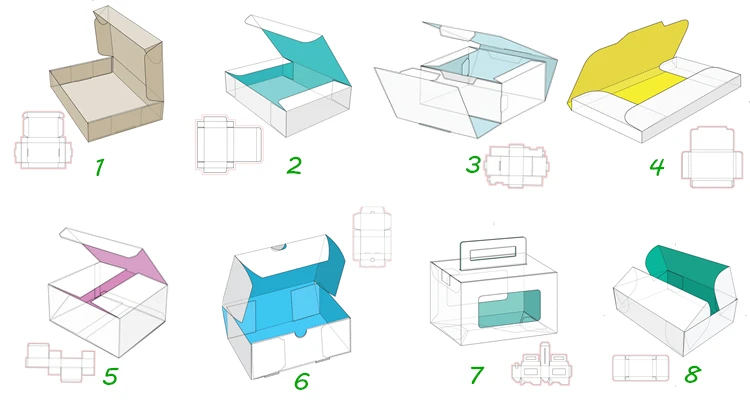 1

2

3

4

5

6

7

8