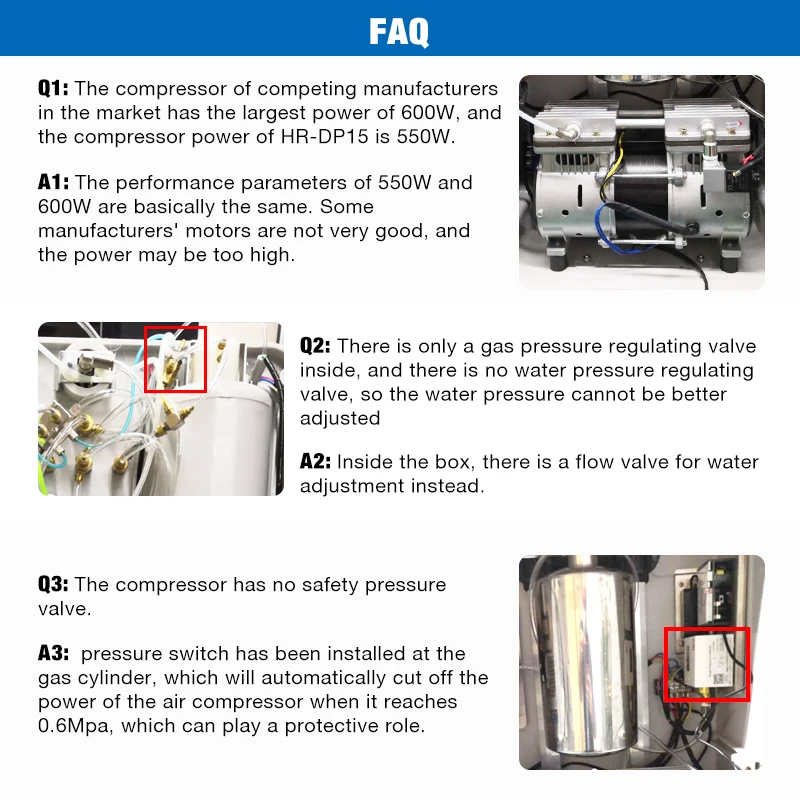 FAQ

Q1: The compressor of competing manufacturers in the market has the largest power of 600W, and the compressor power of HR-DP15 is 550W.

A1: The performance parameters of 550W and 600W are basically the same. Some manufacturers' motors are not very good, and the power may be too high.

Q2: There is only a gas pressure regulating valve inside, and there is no water pressure regulating valve, so the water pressure cannot be better adjusted

A2: Inside the box, there is a flow valve for water adjustment instead.

Q3: The compressor has no safety pressure valve.

A3: pressure switch has been installed at the gas cylinder, which will automatically cut off the power of the air compressor when it reaches 0.6Mpa, which can play a protective role.