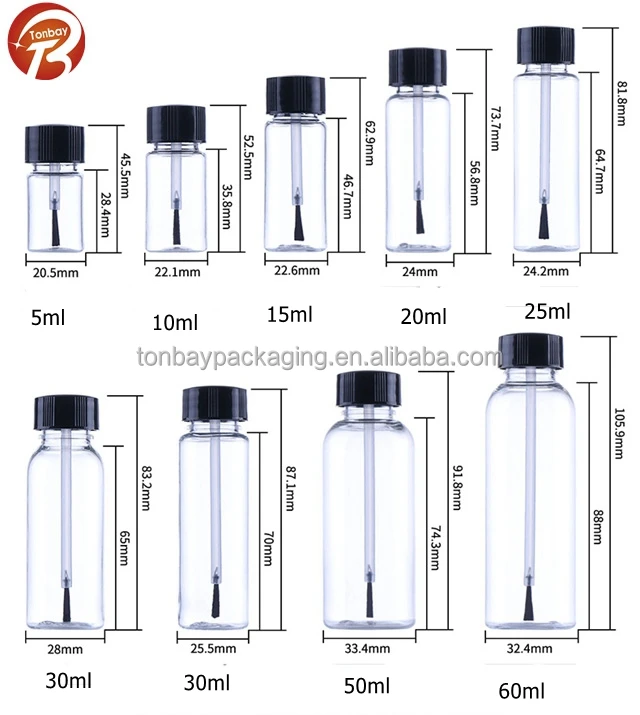 Tonbay

45.5mm
28.4mm
20.5mm
5ml

52.5mm
35.8mm
22.1mm
10ml

62.9mm
46.7mm
22.6mm
15ml

73.7mm
56.8mm
24mm
20ml

81.8mm
64.7mm
24.2mm
25ml

tonbaypackaging.en.alibaba.com

83.2mm
65mm
28mm
30ml

87.1mm
70mm
25.5mm
30ml

91.8mm
74.3mm
33.4mm
50ml

105.9mm
88mm
32.4mm
60ml