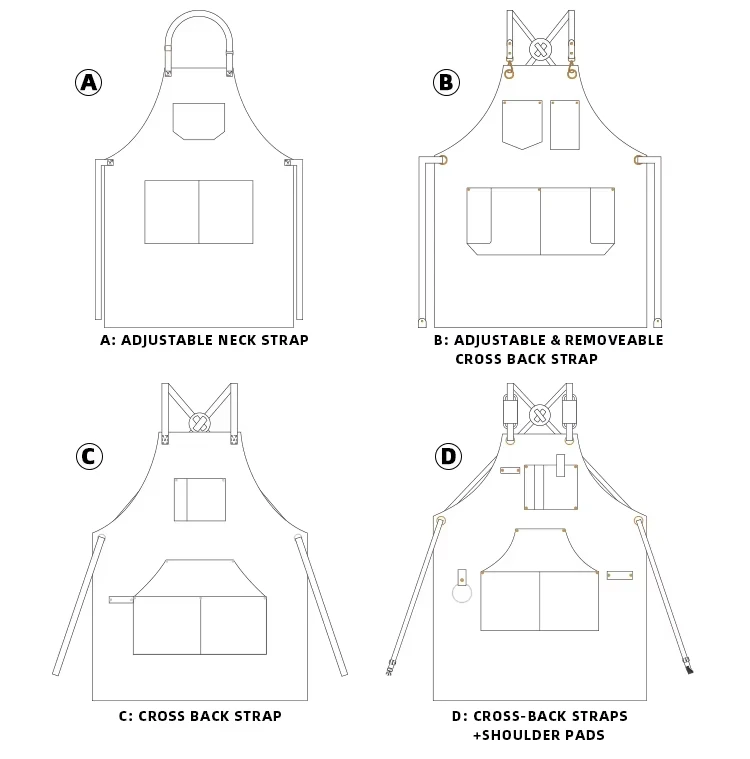 A

A: ADJUSTABLE NECK STRAP

B

B: ADJUSTABLE & REMOVEABLE CROSS BACK STRAP

C

C: CROSS BACK STRAP

D

D: CROSS-BACK STRAPS +SHOULDER PADS