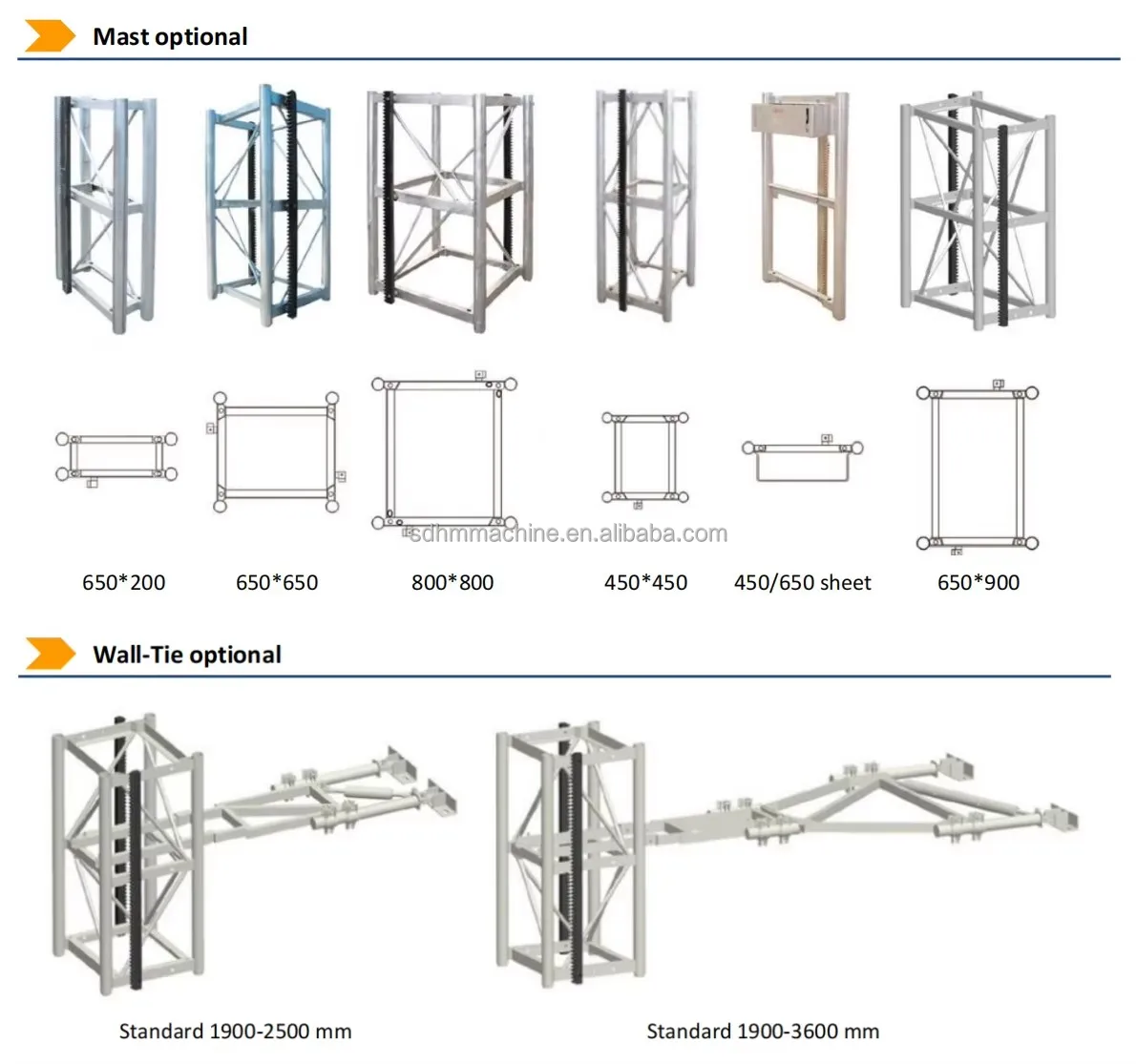 Mast optional

sdhmmachine.en.alibaba.com

650*200 650*650 800*800 450*450 450/650 sheet 650*900

Wall-Tie optional

Standard 1900-2500 mm

Standard 1900-3600 mm