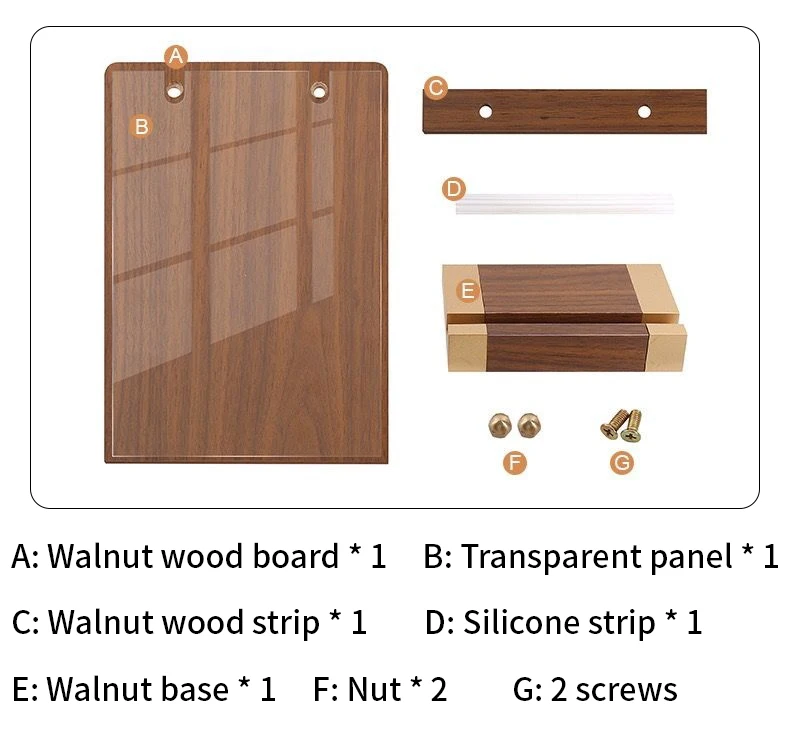 A
B
C
D
E
F
G

A: Walnut wood board * 1 B: Transparent panel * 1

C: Walnut wood strip * 1 D: Silicone strip * 1

E: Walnut base * 1 F: Nut * 2 G: 2 screws