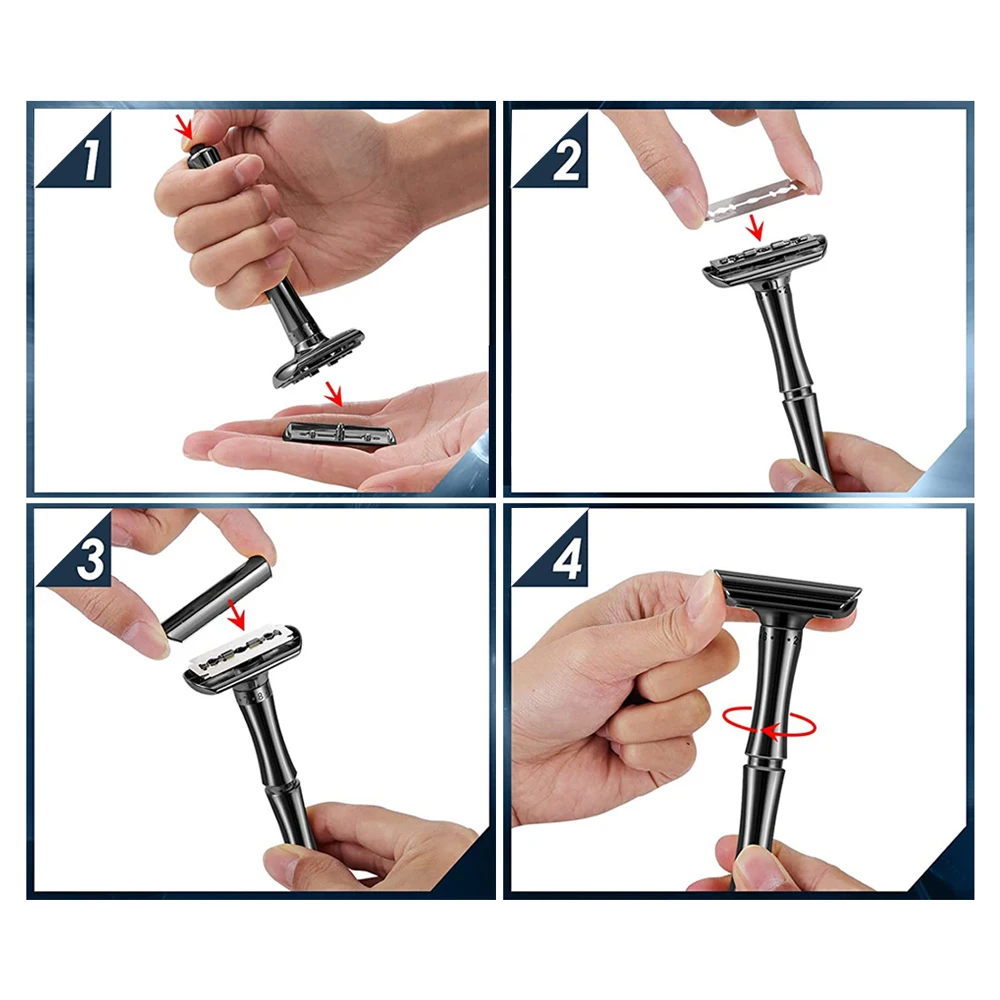 1

2

3

4