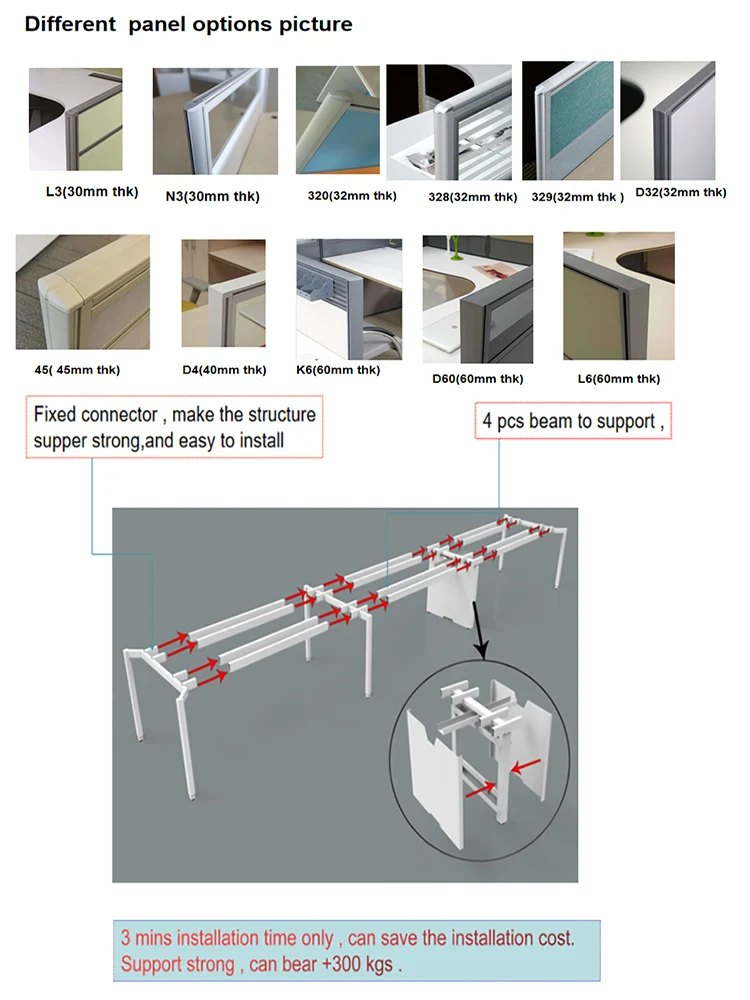 Different panel options picture

L3(30mm thk)

N3(30mm thk)

320(32mm thk)

328(32mm thk)

329(32mm thk )

D32(32mm thk)

45( 45mm thk)

D4(40mm thk)

K6(60mm thk)

D60(60mm thk)

L6(60mm thk)

Fixed connector , make the structure supper strong,and easy to install

4 pcs beam to support ,

3 mins installation time only , can save the installation cost.
Support strong , can bear +300 kgs .