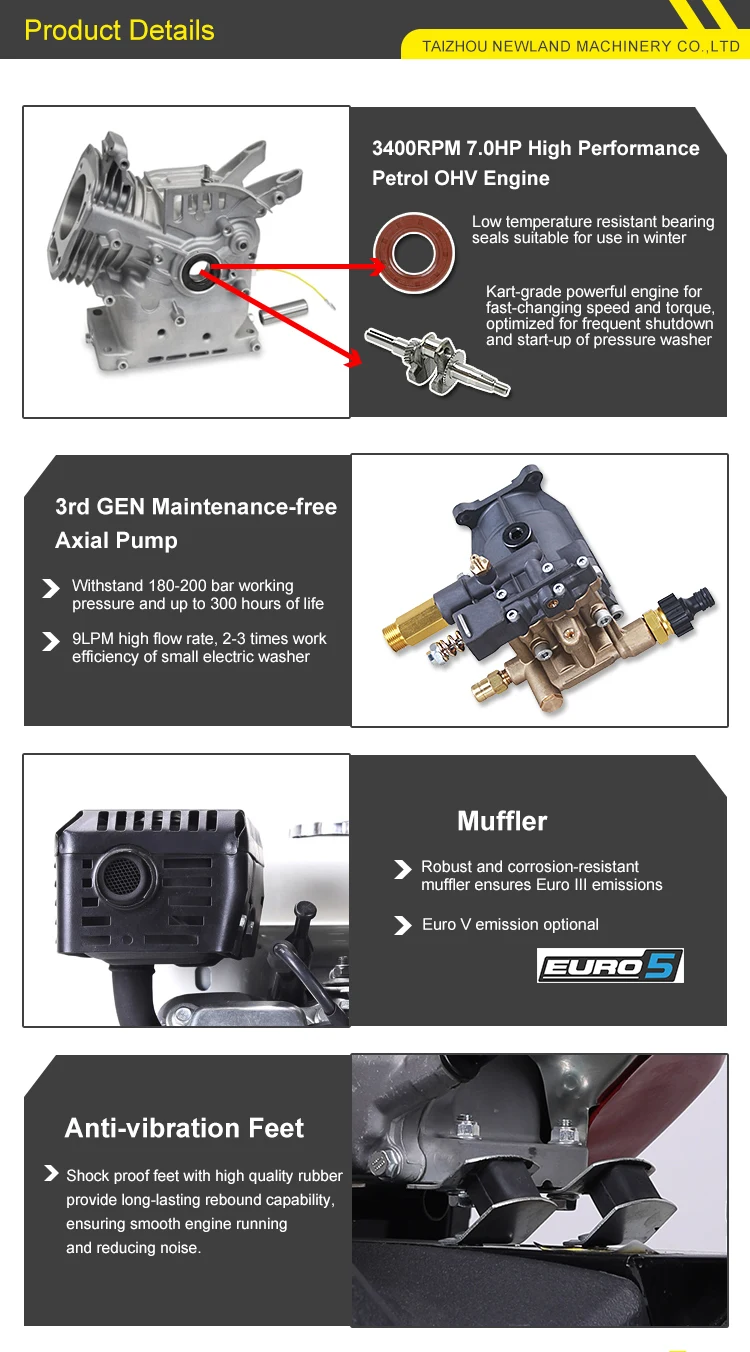 Product Details

TAIZHOU NEWLAND MACHINERY CO.,LTD

3400RPM 7.0HP High Performance Petrol OHV Engine

Low temperature resistant bearing seals suitable for use in winter

Kart-grade powerful engine for fast-changing speed and torque, optimized for frequent shutdown and start-up of pressure washer

3rd GEN Maintenance-free Axial Pump

Withstand 180-200 bar working pressure and up to 300 hours of life

9LPM high flow rate, 2-3 times work efficiency of small electric washer

Muffler

Robust and corrosion-resistant muffler ensures Euro III emissions

Euro V emission optional

EURO 5

Anti-vibration Feet

Shock proof feet with high quality rubber provide long-lasting rebound capability, ensuring smooth engine running and reducing noise.