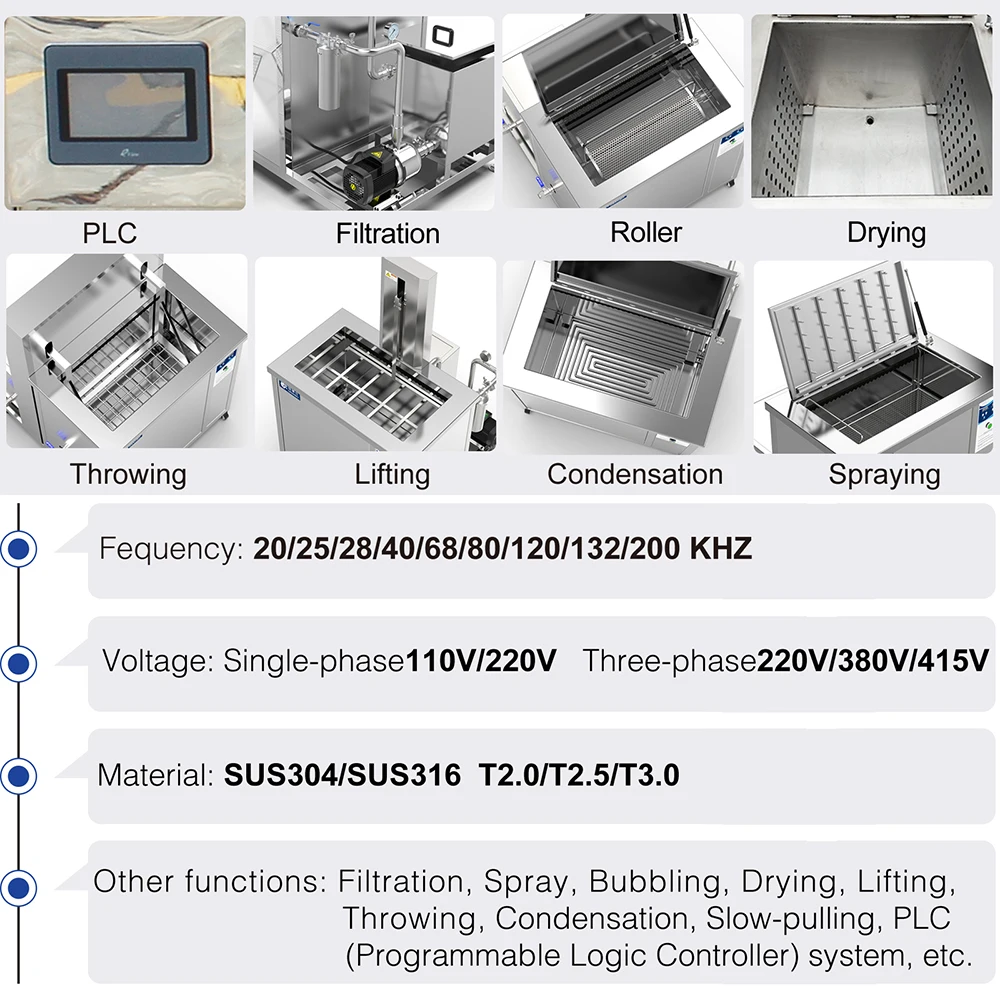 PLC

Filtration

Roller

Drying

Throwing

Lifting

Condensation

Spraying

Fequency: 20/25/28/40/68/80/120/132/200 KHZ

Voltage: Single-phase110V/220V Three-phase220V/380V/415V

Material: SUS304/SUS316 T2.0/T2.5/T3.0

Other functions: Filtration, Spray, Bubbling, Drying, Lifting, Throwing, Condensation, Slow-pulling, PLC (Programmable Logic Controller) system, etc.