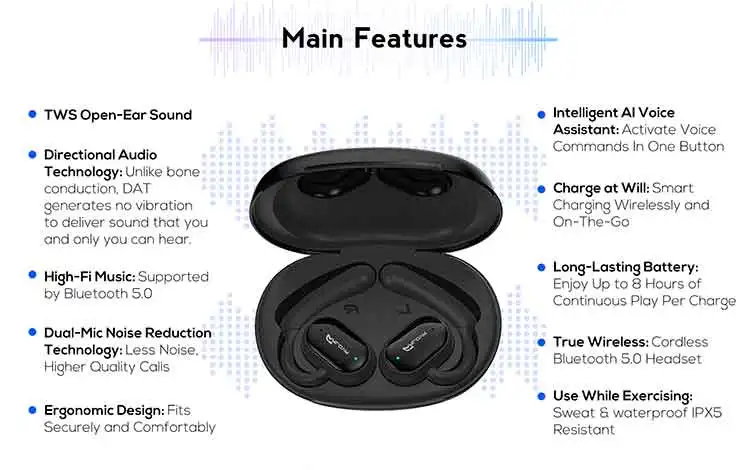 Main Features

TWS Open-Ear Sound

Directional Audio Technology: Unlike bone conduction, DAT generates no vibration to deliver sound that you and only you can hear.

High-Fi Music: Supported by Bluetooth 5.0

Dual-Mic Noise Reduction Technology: Less Noise, Higher Quality Calls

Ergonomic Design: Fits Securely and Comfortably

Intelligent AI Voice Assistant: Activate Voice Commands In One Button

Charge at Will: Smart Charging Wirelessly and On-The-Go

Long-Lasting Battery: Enjoy Up to 8 Hours of Continuous Play Per Charge

True Wireless: Cordless Bluetooth 5.0 Headset

Use While Exercising: Sweat & waterproof IPX5 Resistant