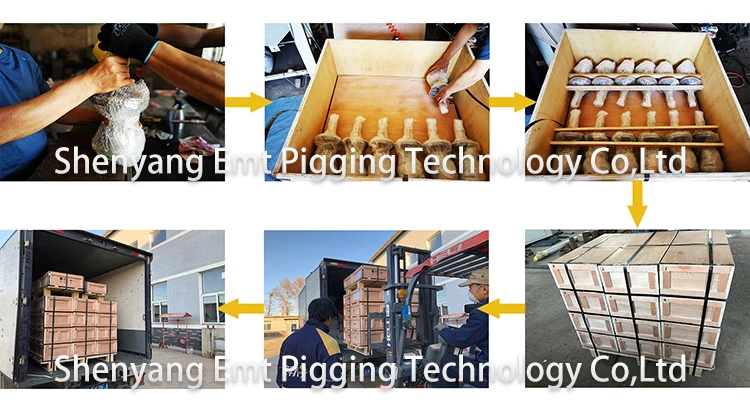 Shenyang Emt Pigging Technology Co,Ltd

Shenyang Emt Pigging Technology Co,Ltd