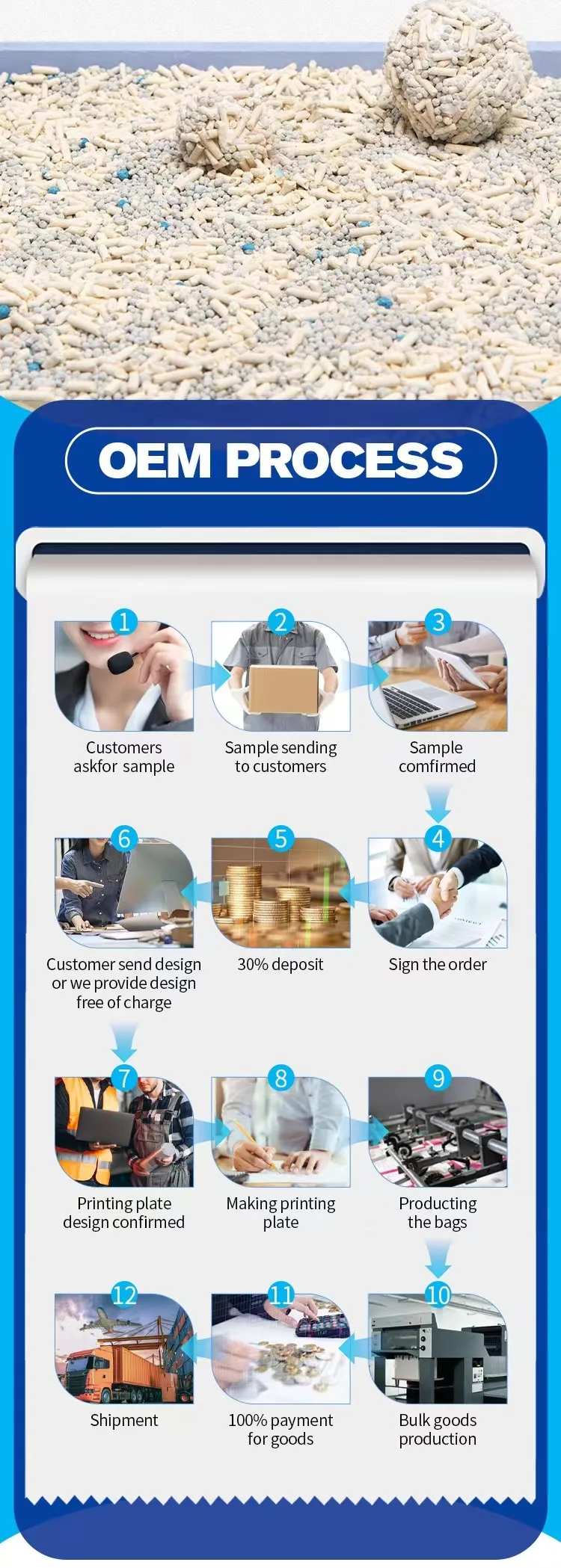 OEM PROCESS

1
Customers askfor sample

2
Sample sending to customers

3
Sample comfirmed

4
Sign the order

5
30% deposit

6
Customer send design or we provide design free of charge

7
Printing plate design confirmed

8
Making printing plate

9
Producting the bags

10
Bulk goods production

11
100% payment for goods

12
Shipment