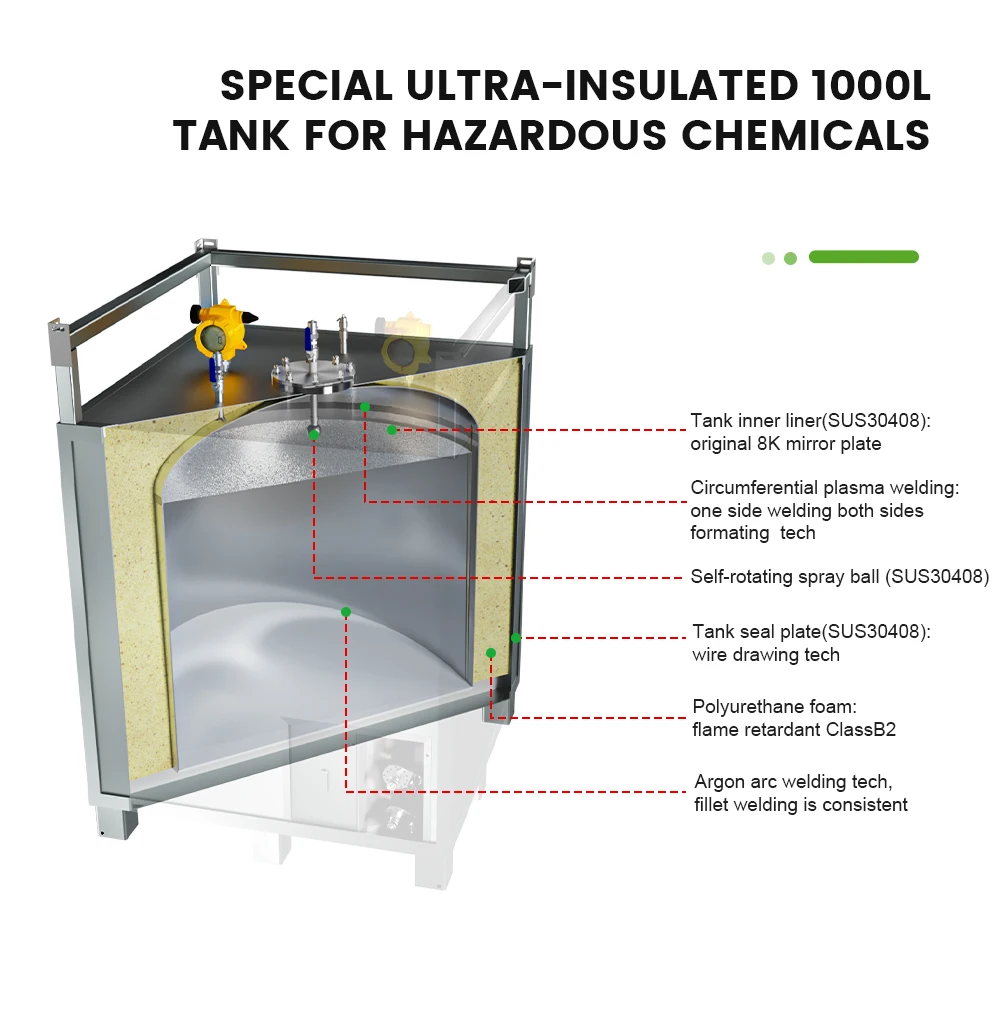 SPECIAL ULTRA-INSULATED 1000L
TANK FOR HAZARDOUS CHEMICALS

Tank inner liner(SUS30408): original 8K mirror plate

Circumferential plasma welding: one side welding both sides formating tech

Self-rotating spray ball (SUS30408)

Tank seal plate(SUS30408): wire drawing tech

Polyurethane foam: flame retardant ClassB2

Argon arc welding tech, fillet welding is consistent