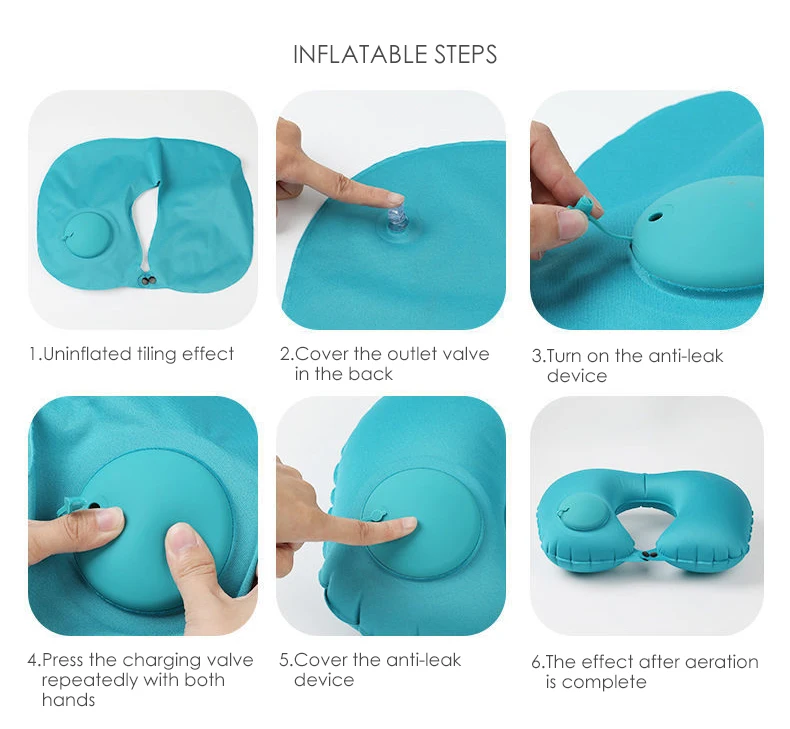 INFLATABLE STEPS

1.Uninflated tiling effect

2.Cover the outlet valve in the back

3.Turn on the anti-leak device

4.Press the charging valve repeatedly with both hands

5.Cover the anti-leak device

6.The effect after aeration is complete