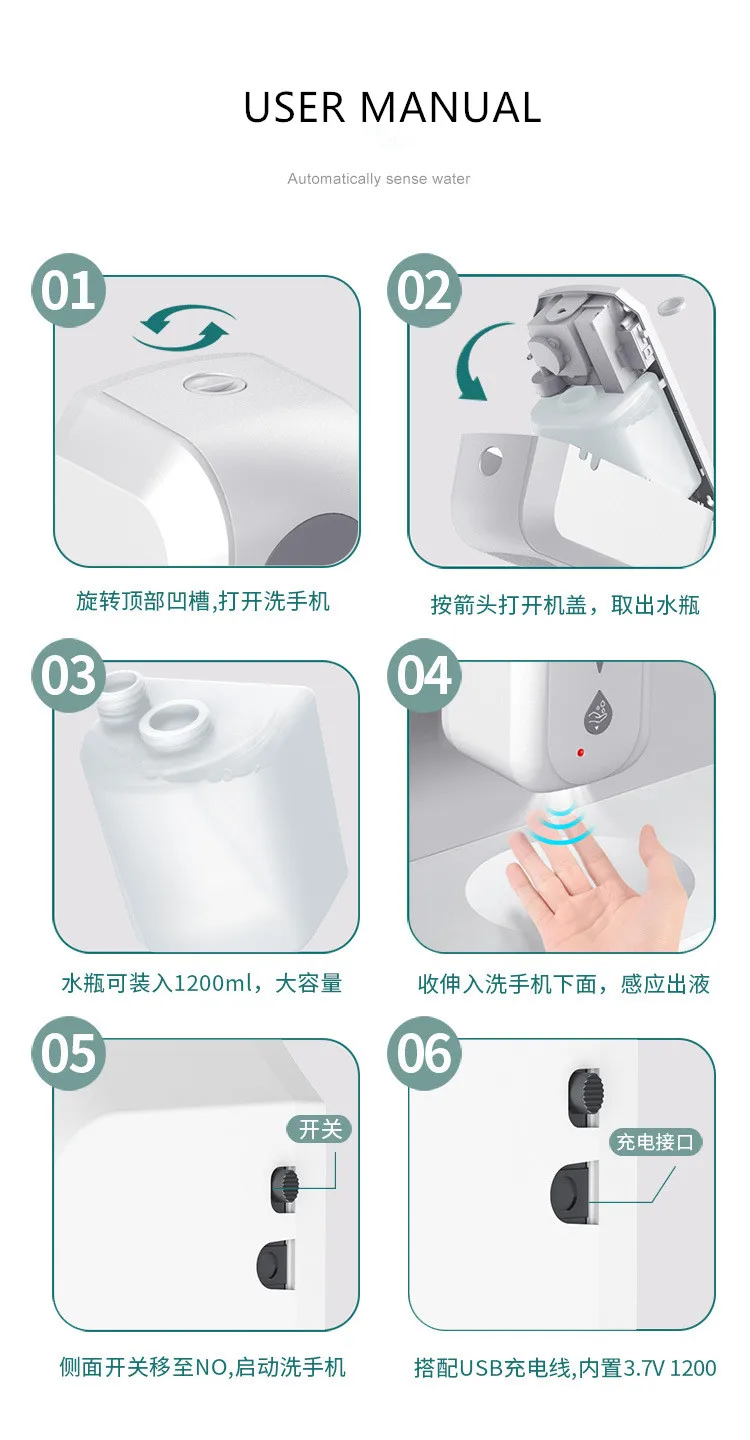 USER MANUAL

Automatically sense water

01

旋转顶部凹槽,打开洗手机

02

按箭头打开机盖，取出水瓶

03

水瓶可装入1200ml，大容量

04

收伸入洗手机下面，感应出液

05

开关

侧面开关移至NO,启动洗手机

06

充电接口

搭配USB充电线,内置3.7V 1200