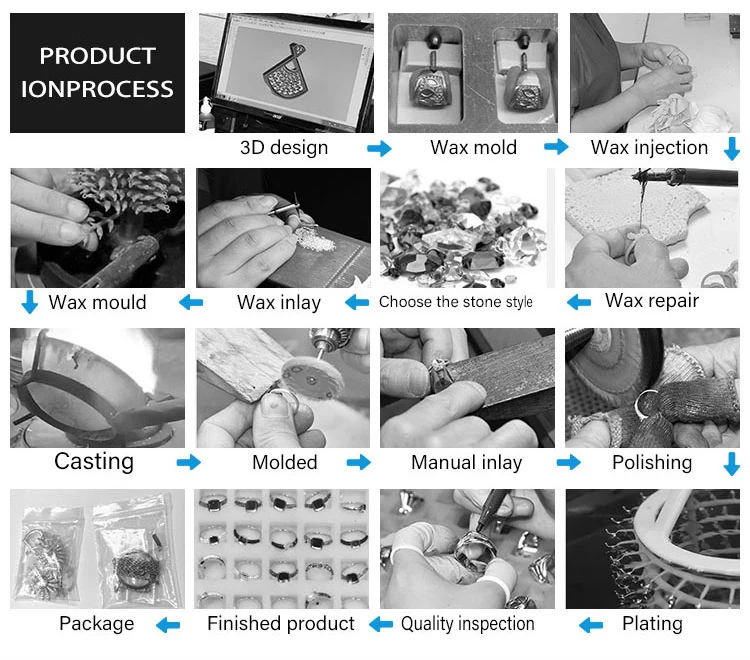 PRODUCT IONPROCESS

3D design
Wax mold
Wax injection

Wax repair
Choose the stone style
Wax inlay
Wax mould

Casting
Molded
Manual inlay
Polishing

Plating
Quality inspection
Finished product
Package