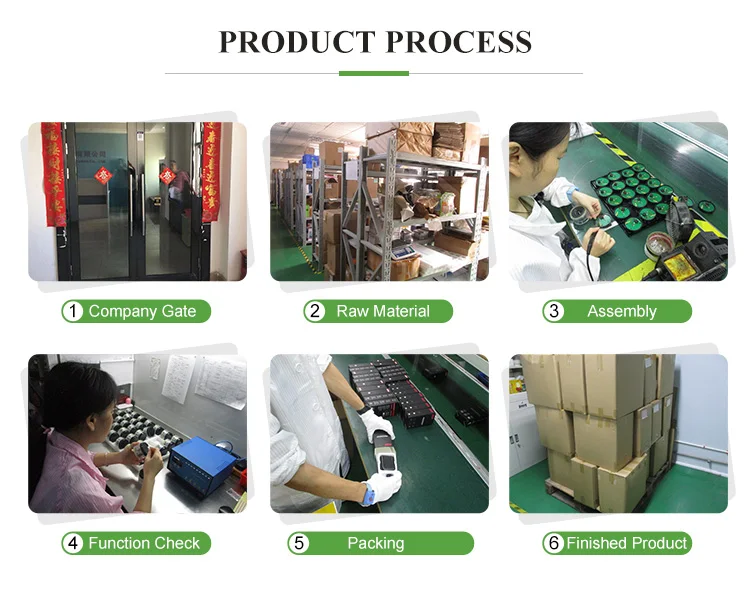 PRODUCT PROCESS

1 Company Gate

2 Raw Material

3 Assembly

4 Function Check

5 Packing

6 Finished Product