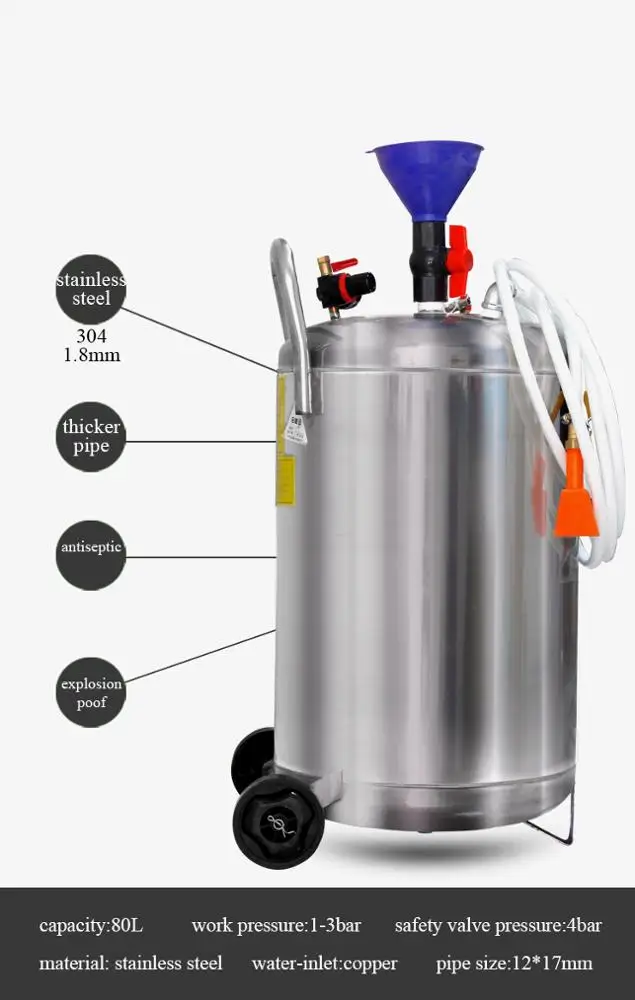 stainless steel
304
1.8mm

thicker pipe

antiseptic

explosion poof

capacity:80L work pressure:1-3bar safety valve pressure:4bar
material: stainless steel water-inlet:copper pipe size:12*17mm