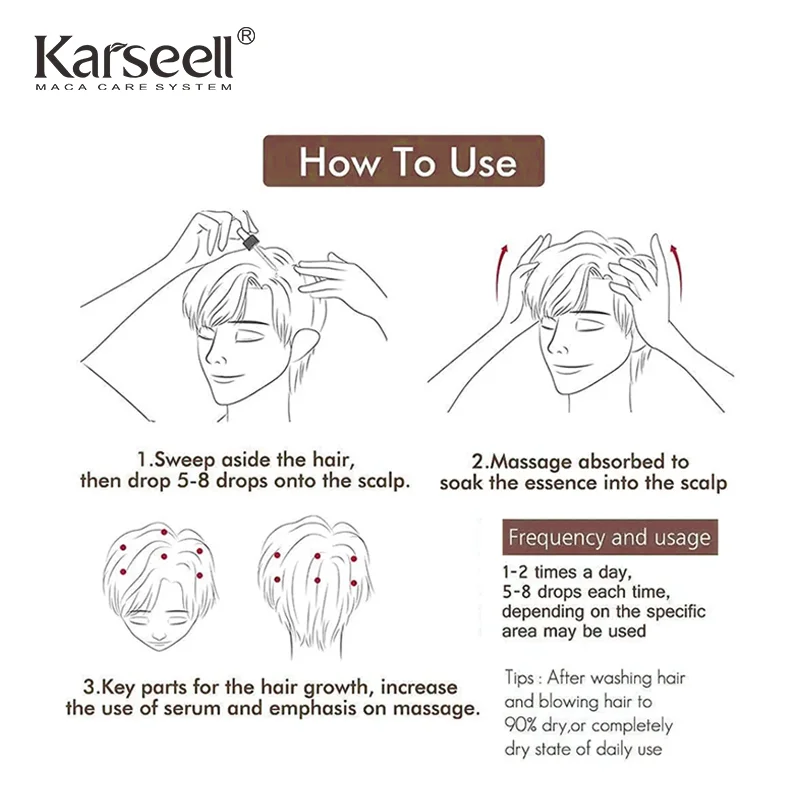 Karseell®
MACA CARE SYSTEM

How To Use

1.Sweep aside the hair, then drop 5-8 drops onto the scalp.

2.Massage absorbed to soak the essence into the scalp

3.Key parts for the hair growth, increase the use of serum and emphasis on massage.

Frequency and usage

1-2 times a day, 5-8 drops each time, depending on the specific area may be used

Tips : After washing hair and blowing hair to 90% dry,or completely dry state of daily use