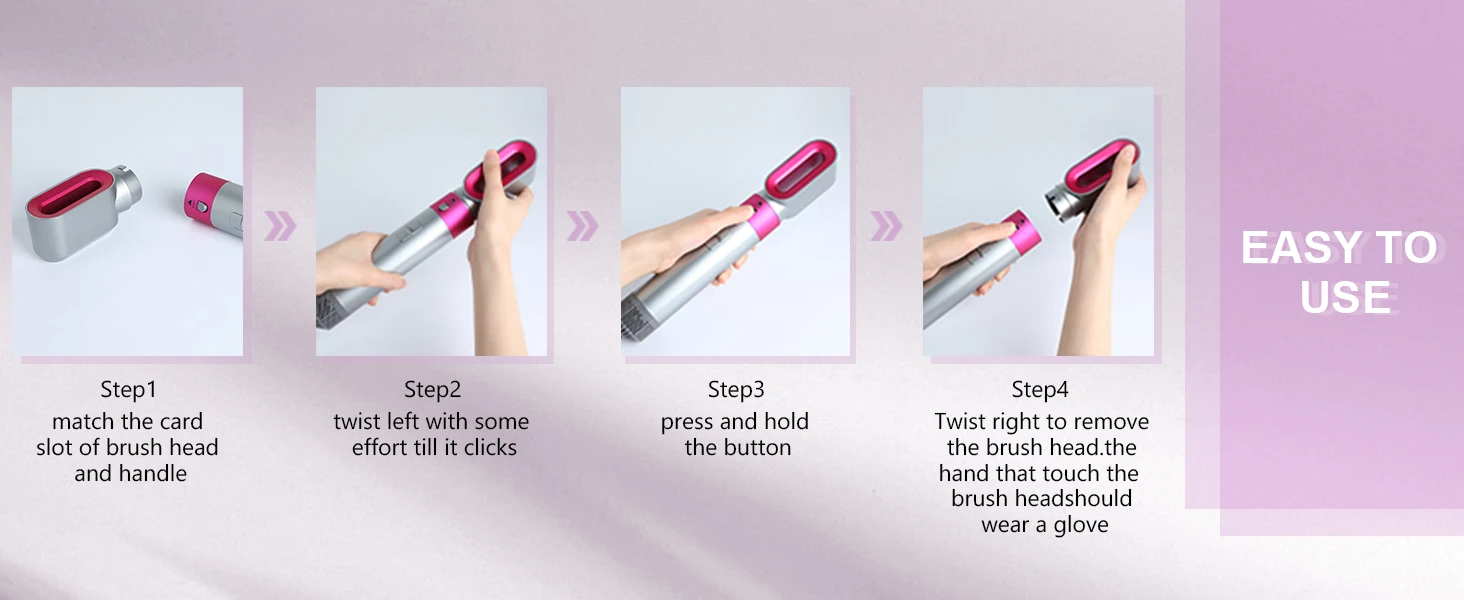 Step1
match the card slot of brush head and handle

Step2
twist left with some effort till it clicks

Step3
press and hold the button

Step4
Twist right to remove the brush head.the hand that touch the brush headshould wear a glove

EASY TO USE