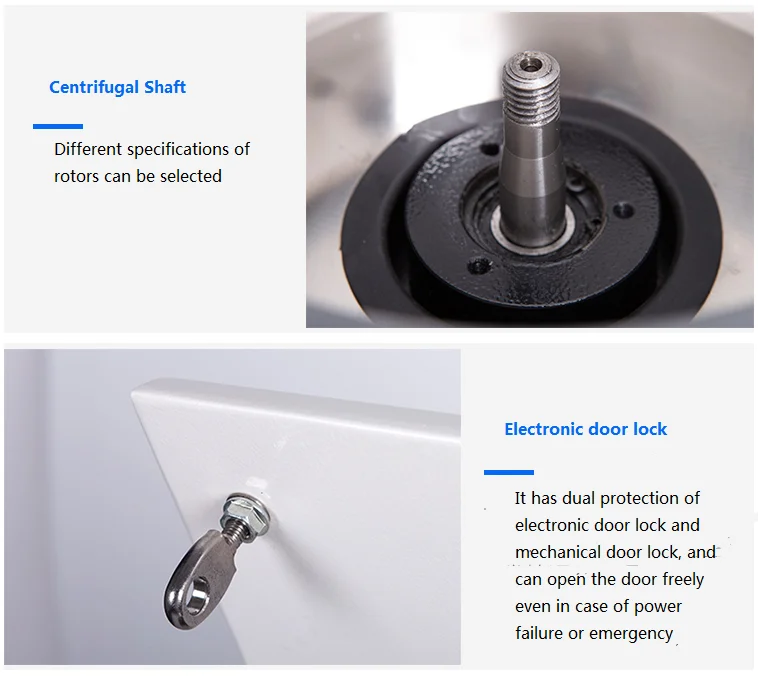 Centrifugal Shaft

Different specifications of rotors can be selected

Electronic door lock

It has dual protection of electronic door lock and mechanical door lock, and can open the door freely even in case of power failure or emergency