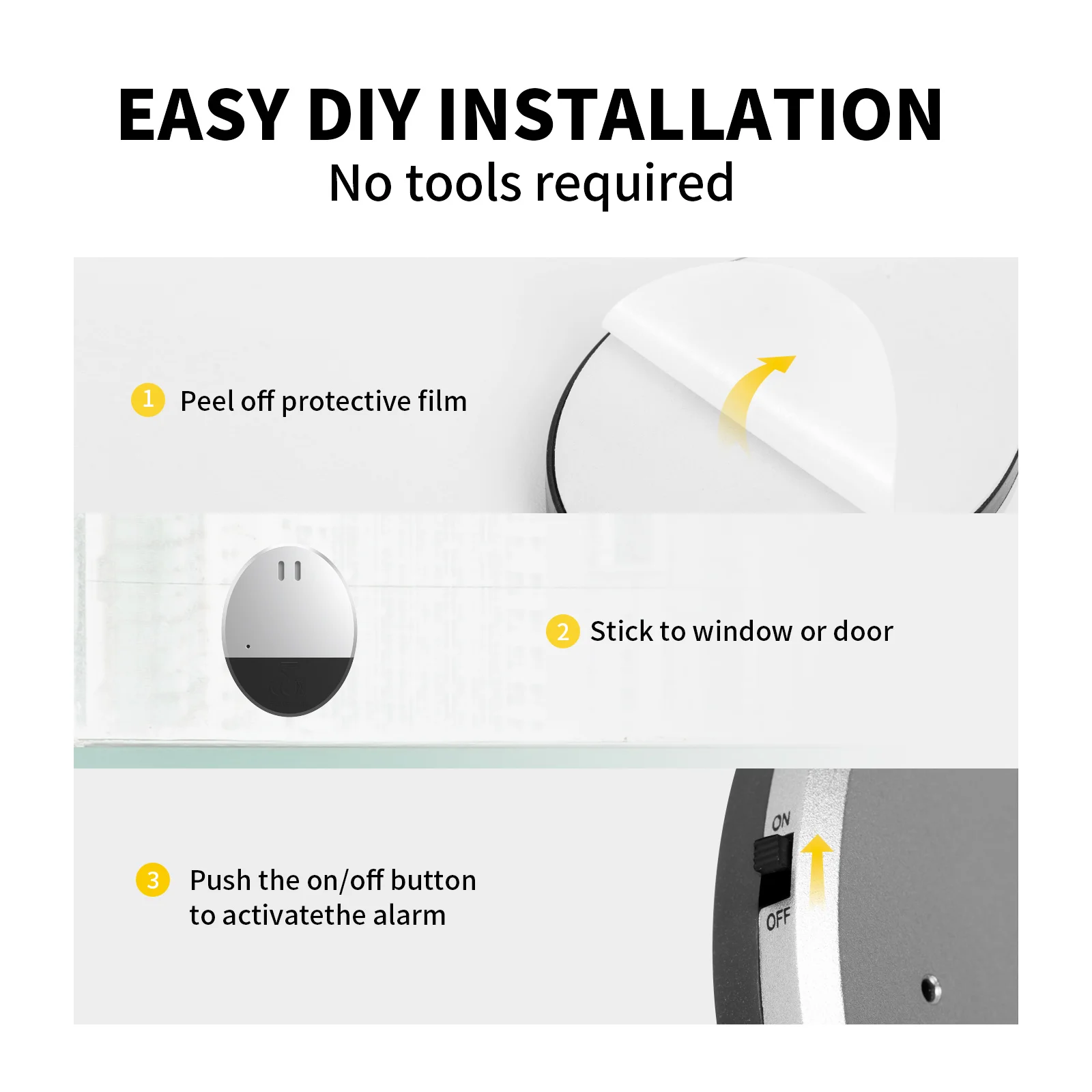 EASY DIY INSTALLATION
No tools required

1 Peel off protective film

2 Stick to window or door

3 Push the on/off button to activatethe alarm

ON
OFF