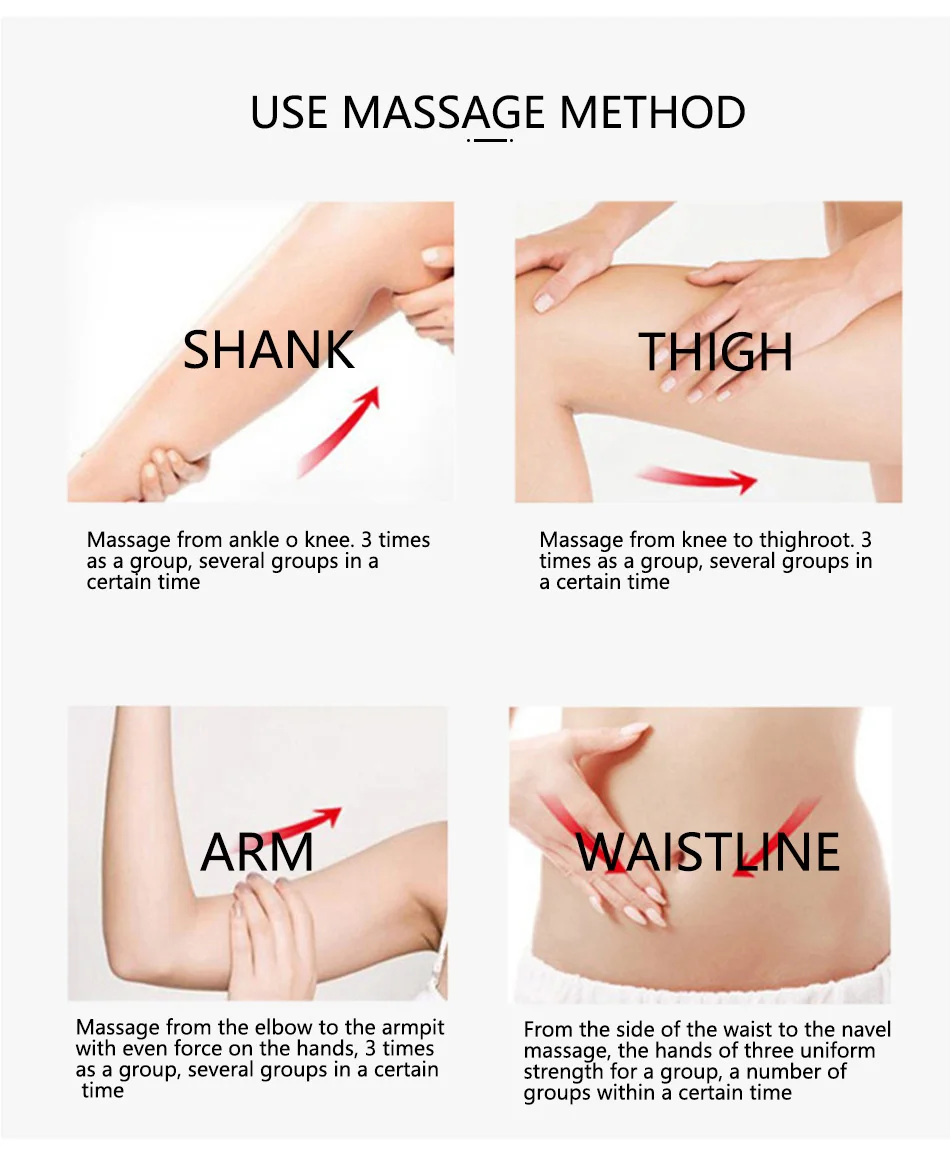 USE MASSAGE METHOD

SHANK

Massage from ankle o knee. 3 times as a group, several groups in a certain time

THIGH

Massage from knee to thighroot. 3 times as a group, several groups in a certain time

ARM

Massage from the elbow to the armpit with even force on the hands, 3 times as a group, several groups in a certain time

WAISTLINE

From the side of the waist to the navel massage, the hands of three uniform strength for a group, a number of groups within a certain time