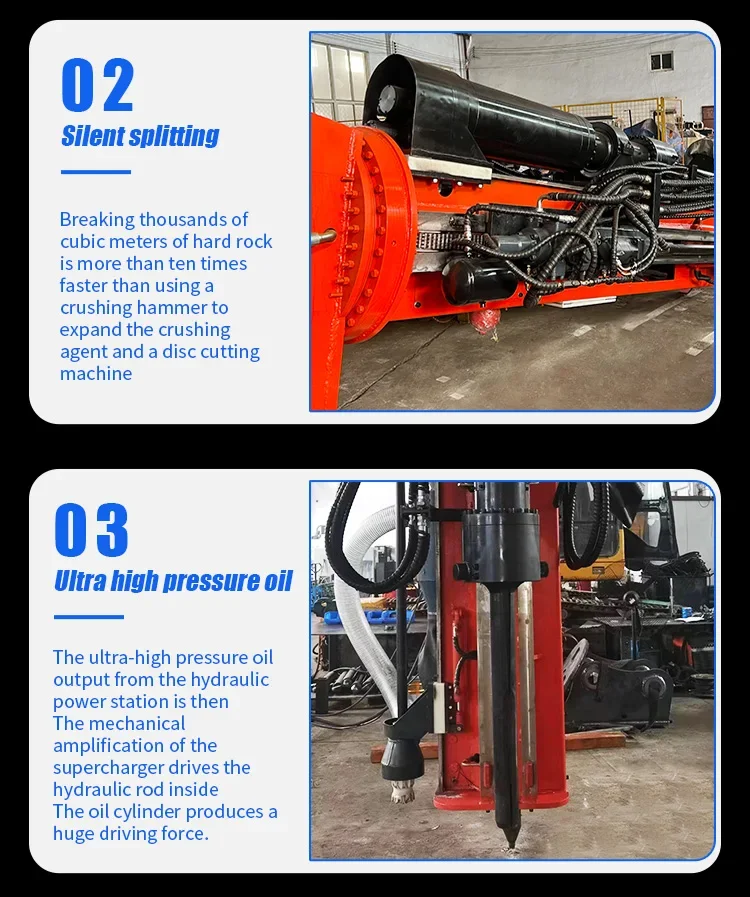 02

Silent splitting

Breaking thousands of cubic meters of hard rock is more than ten times faster than using a crushing hammer to expand the crushing agent and a disc cutting machine

03

Ultra high pressure oil

The ultra-high pressure oil output from the hydraulic power station is then
The mechanical amplification of the supercharger drives the hydraulic rod inside
The oil cylinder produces a huge driving force.