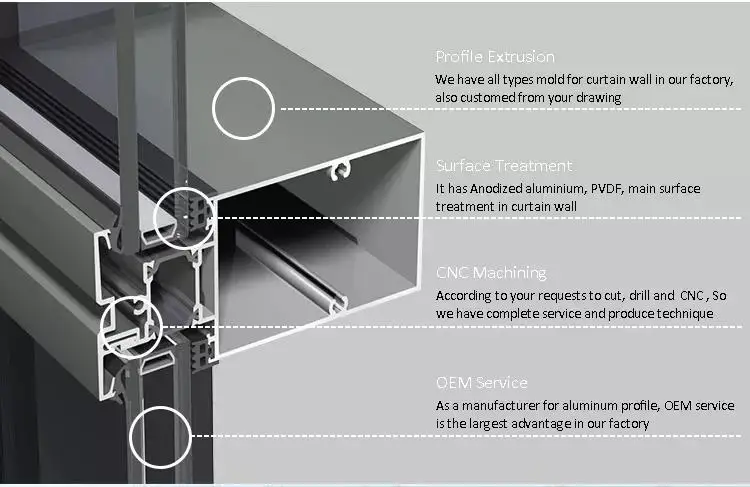 Profile Extrusion
We have all types mold for curtain wall in our factory, also customed from your drawing

Surface Treatment
It has Anodized aluminium, PVDF, main surface treatment in curtain wall

CNC Machining
According to your requests to cut, drill and CNC , So we have complete service and produce technique

OEM Service
As a manufacturer for aluminum profile, OEM service is the largest advantage in our factory