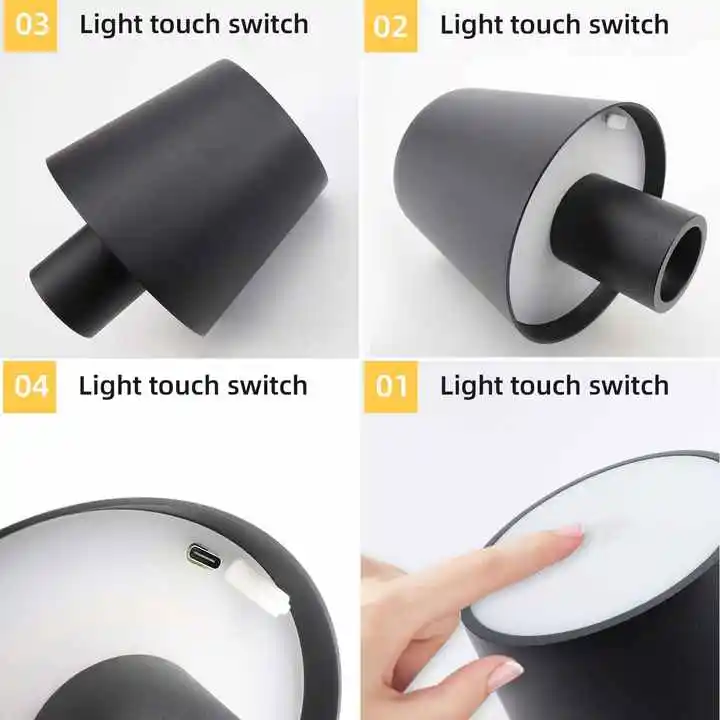 03 Light touch switch

02 Light touch switch

04 Light touch switch

01 Light touch switch