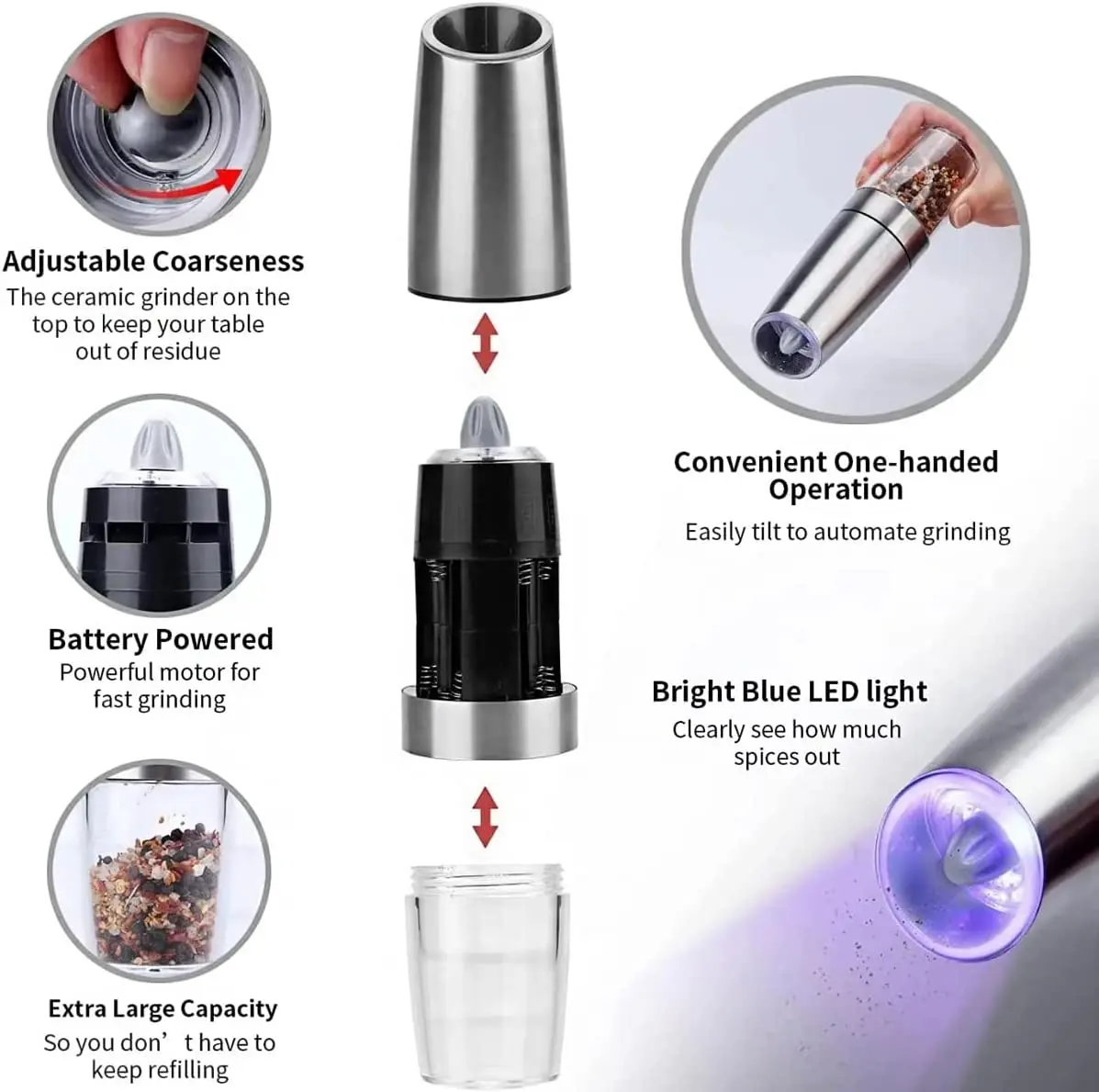 Adjustable Coarseness
The ceramic grinder on the top to keep your table out of residue

Battery Powered
Powerful motor for fast grinding

Extra Large Capacity
So you don’t have to keep refilling

Convenient One-handed Operation
Easily tilt to automate grinding

Bright Blue LED light
Clearly see how much spices out