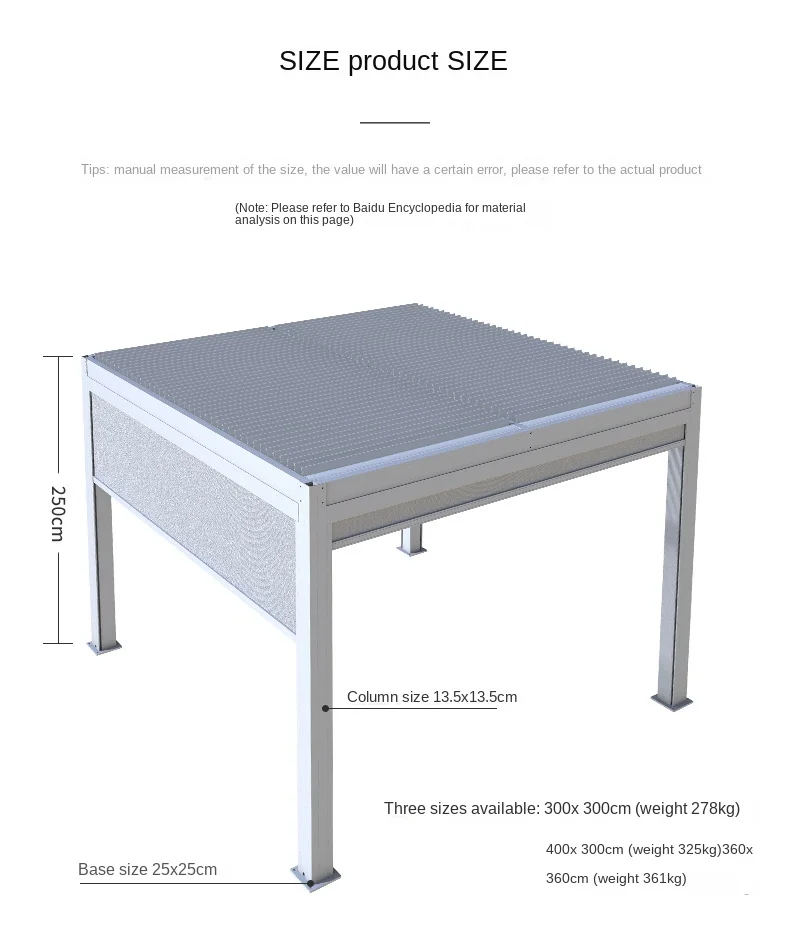 SIZE product SIZE

Tips: manual measurement of the size, the value will have a certain error, please refer to the actual product

(Note: Please refer to Baidu Encyclopedia for material analysis on this page)

250cm

Column size 13.5x13.5cm

Three sizes available: 300x 300cm (weight 278kg)

400x 300cm (weight 325kg)360x 360cm (weight 361kg)

Base size 25x25cm