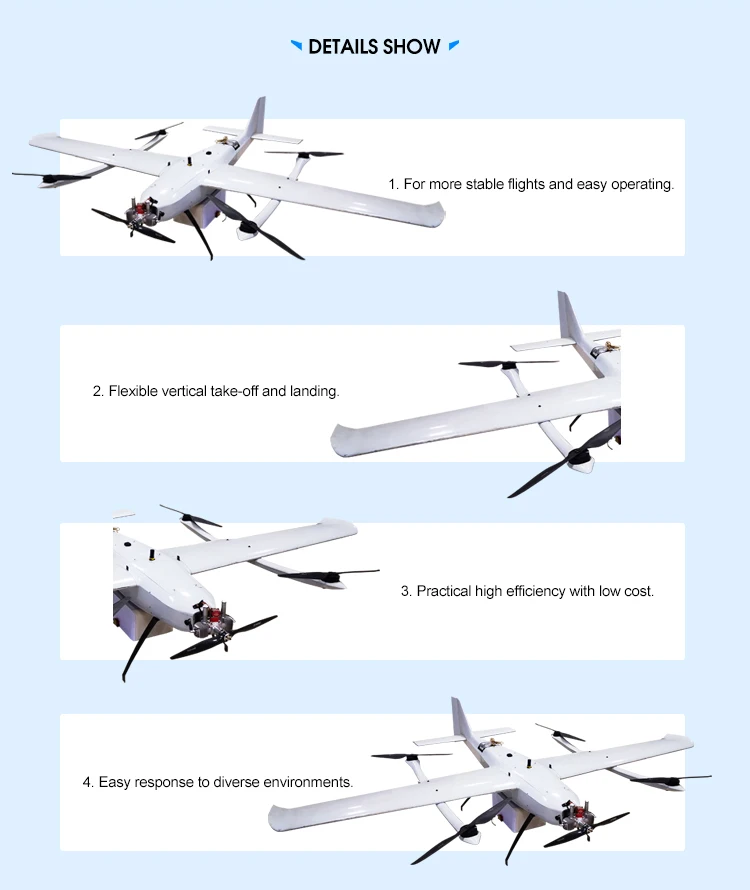 DETAILS SHOW

1. For more stable flights and easy operating.

2. Flexible vertical take-off and landing.

3. Practical high efficiency with low cost.

4. Easy response to diverse environments.