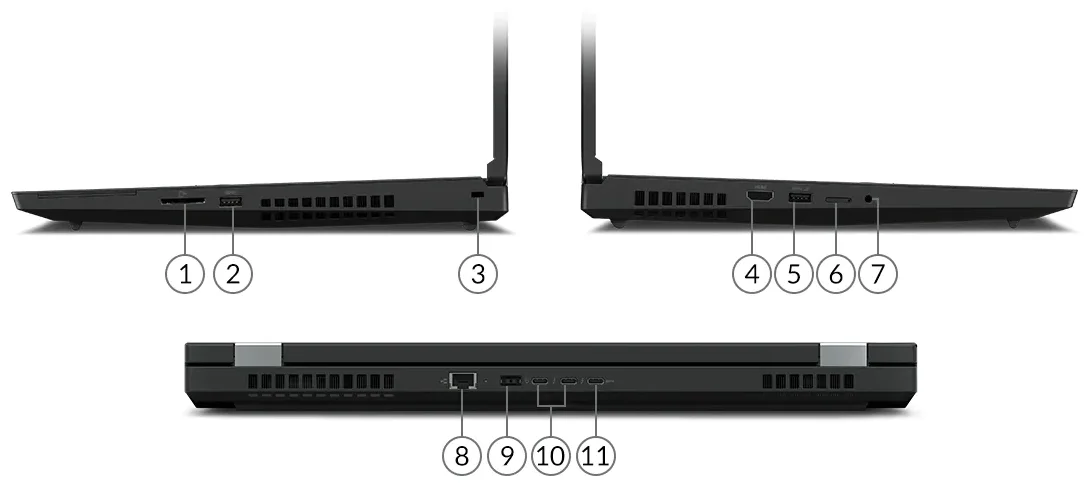 1 2 3 4 5 6 7 8 9 10 11