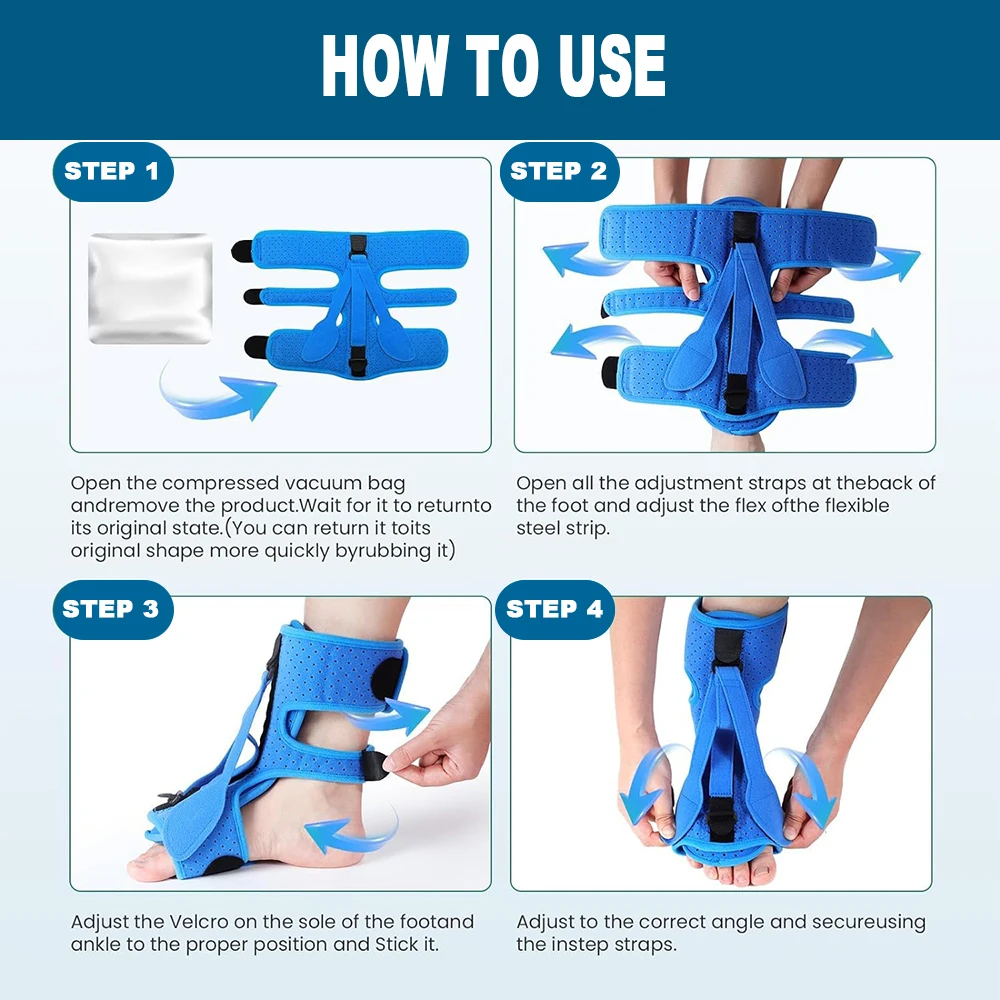 HOW TO USE

STEP 1

Open the compressed vacuum bag andremove the product.Wait for it to returnto its original state.(You can return it toits original shape more quickly byrubbing it)

STEP 2

Open all the adjustment straps at theback of the foot and adjust the flex ofthe flexible steel strip.

STEP 3

Adjust the Velcro on the sole of the footand ankle to the proper position and Stick it.

STEP 4

Adjust to the correct angle and secureusing the instep straps.