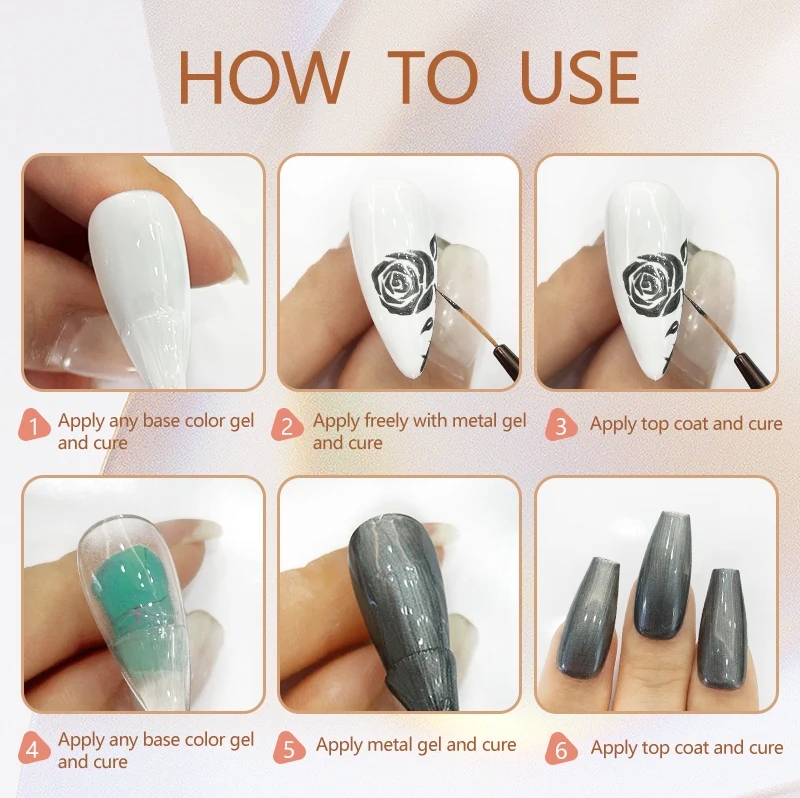 HOW TO USE

1 Apply any base color gel and cure

2 Apply freely with metal gel and cure

3 Apply top coat and cure

4 Apply any base color gel and cure

5 Apply metal gel and cure

6 Apply top coat and cure