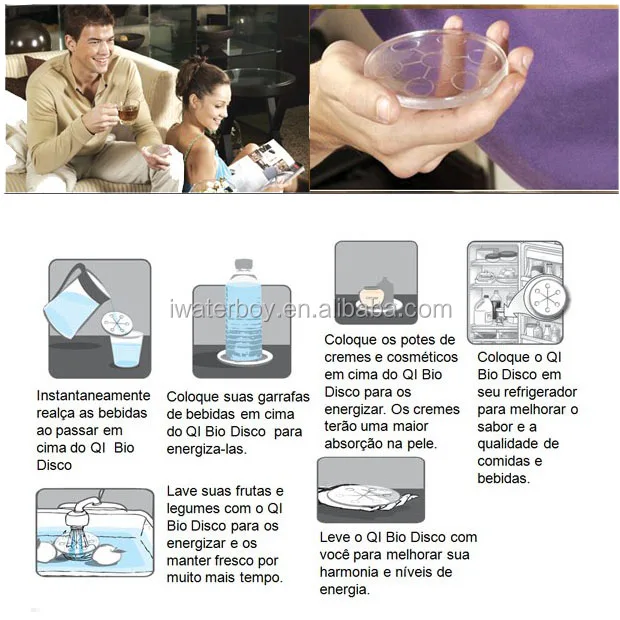 iwaterboy.en.alibaba.com

Instantaneamente realça as bebidas ao passar em cima do QI Bio Disco

Coloque suas garrafas de bebidas em cima do QI Bio Disco para energiza-las.

Coloque os potes de cremes e cosméticos em cima do QI Bio Disco para os energizar. Os cremes terão uma maior absorção na pele.

Coloque o QI Bio Disco em seu refrigerador para melhorar o sabor e a qualidade de comidas e bebidas.

Lave suas frutas e legumes com o QI Bio Disco para os energizar e os manter fresco por muito mais tempo.

Leve o QI Bio Disco com você para melhorar sua harmonia e níveis de energia.