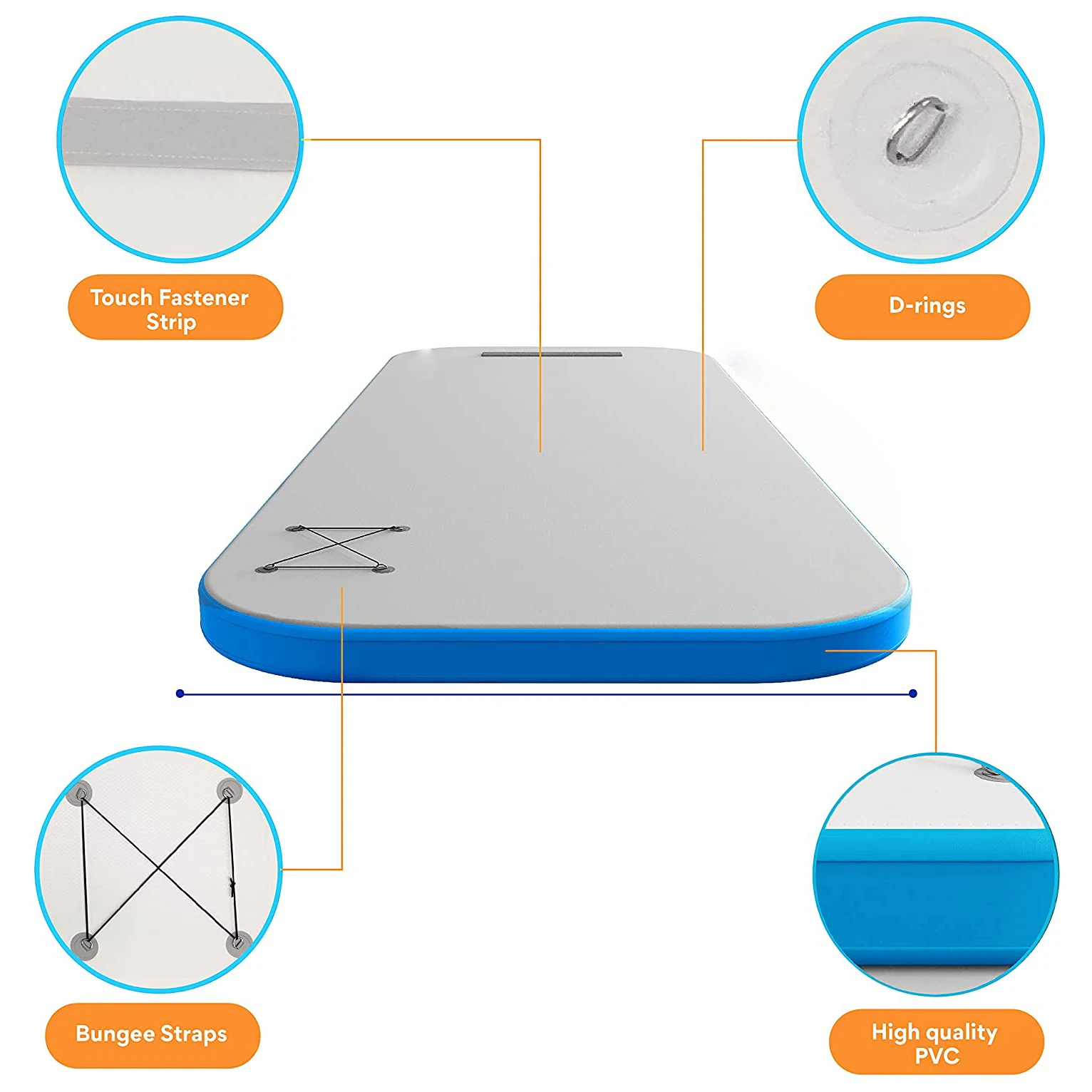 Touch Fastener Strip

D-rings

Bungee Straps

High quality PVC