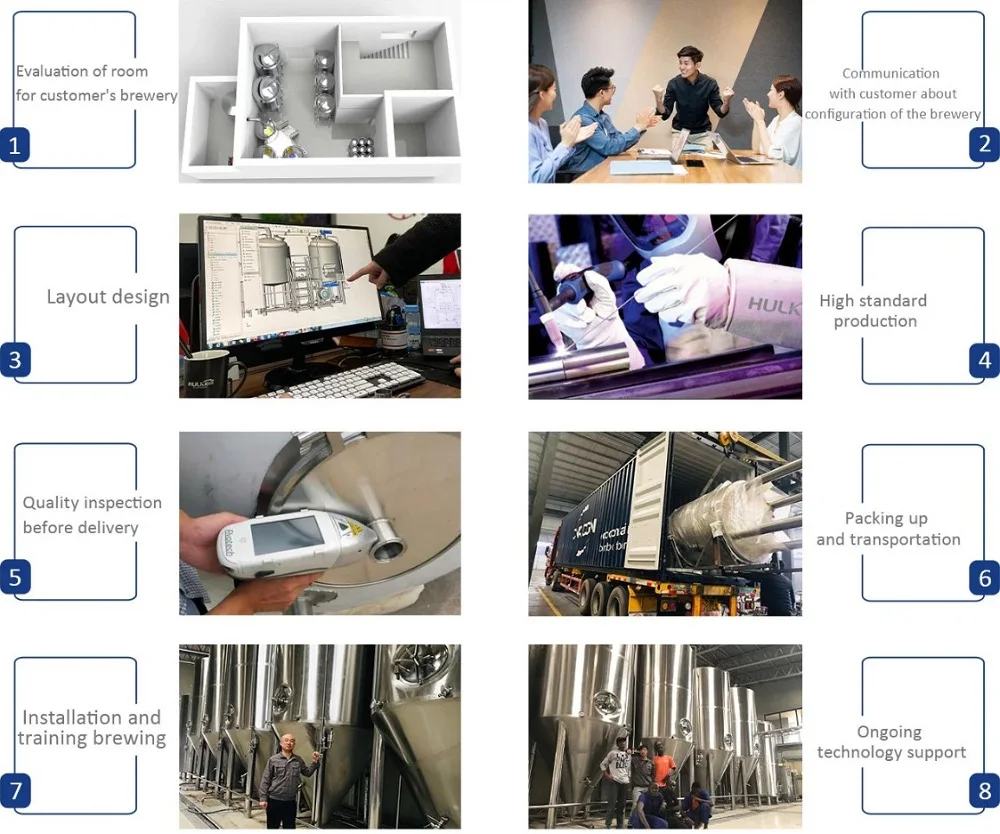 Evaluation of room for customer's brewery

1

Communication with customer about configuration of the brewery

2

Layout design

3

HULK

High standard production

4

Quality inspection before delivery

5

Packing up and transportation

6

Installation and training brewing

7

Ongoing technology support

8