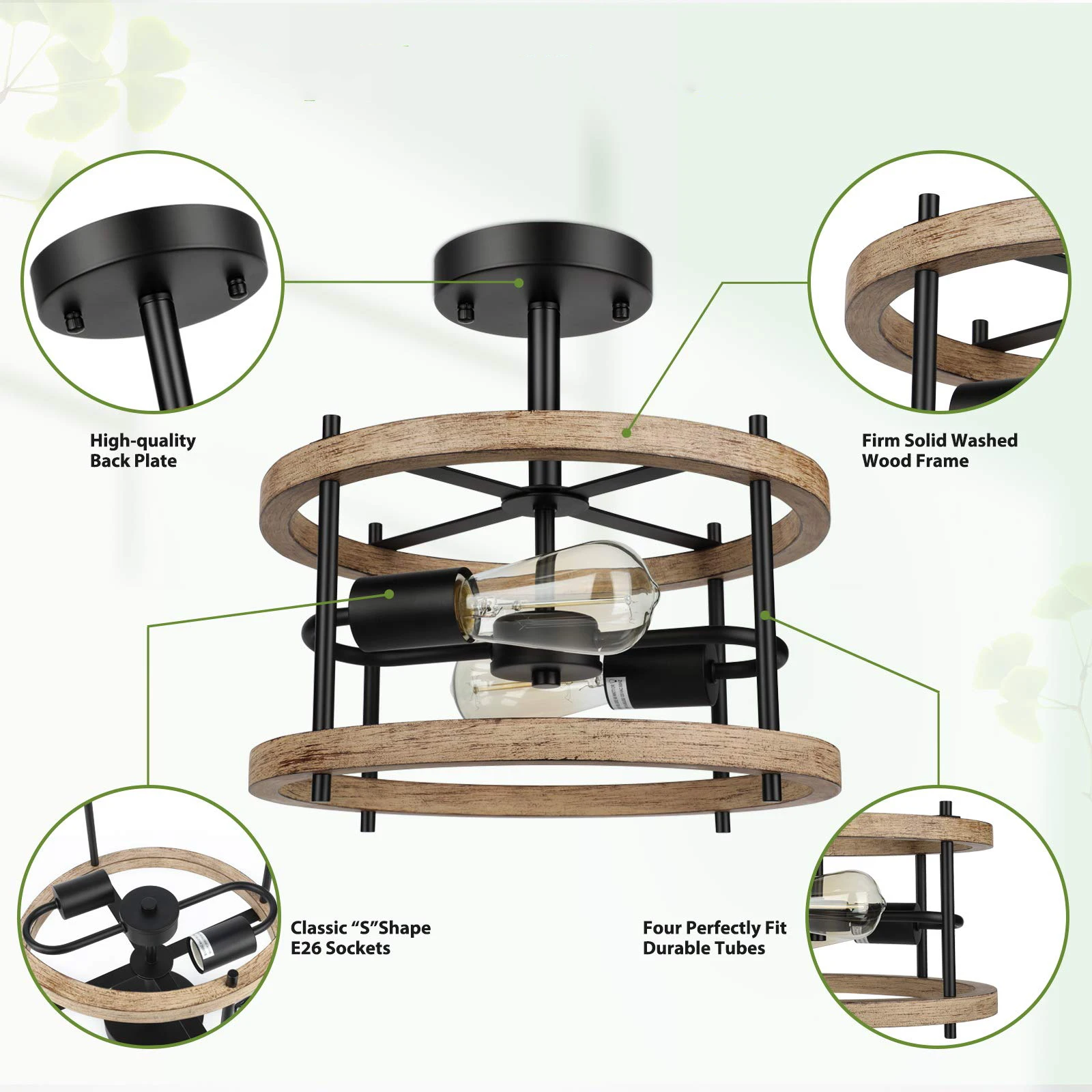 High-quality
Back Plate

Firm Solid Washed
Wood Frame

Classic “S”Shape
E26 Sockets

Four Perfectly Fit
Durable Tubes