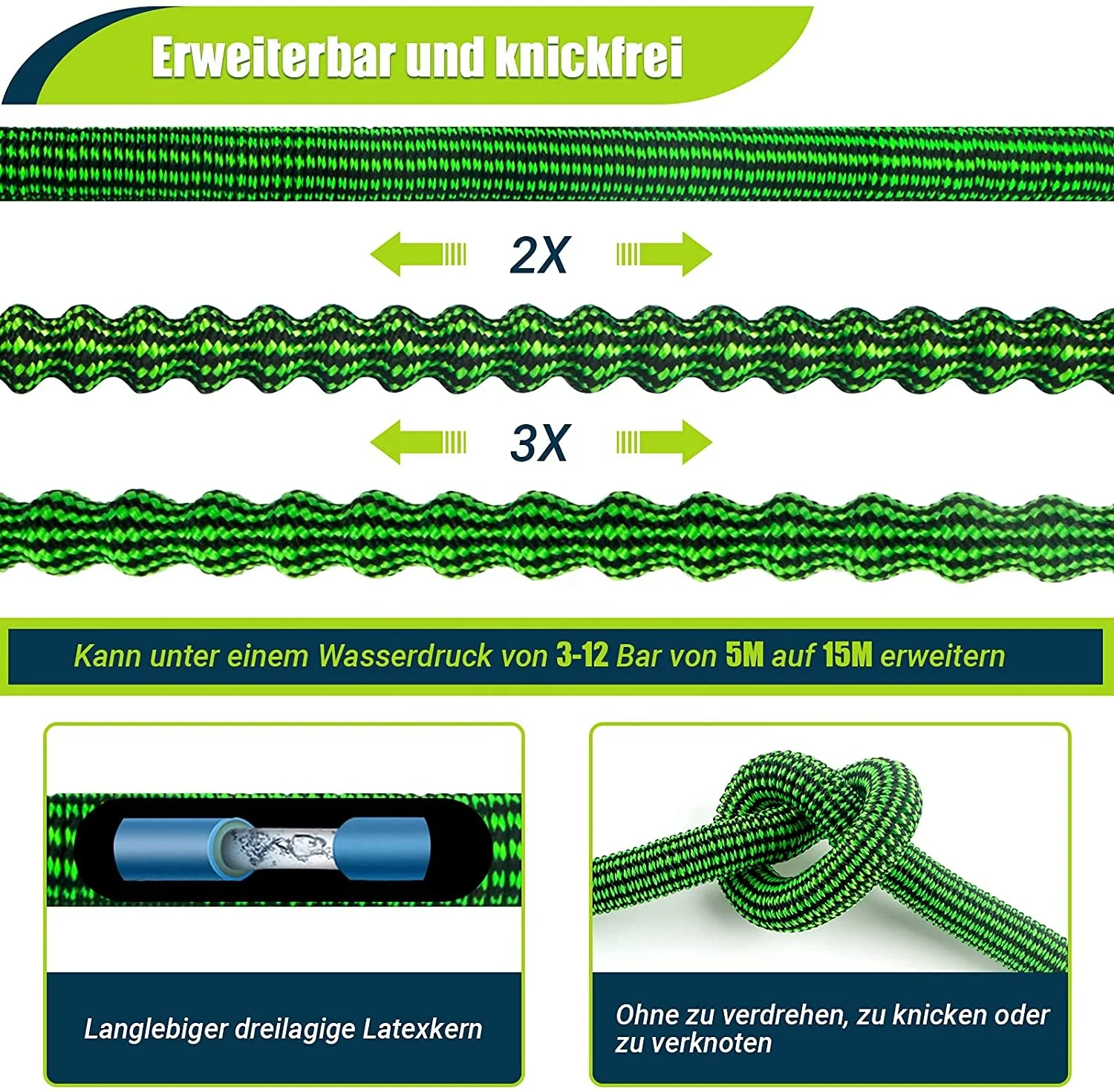 Erweiterbar und knickfrei

2X

3X

Kann unter einem Wasserdruck von 3-12 Bar von 5M auf 15M erweitern

Langlebiger dreilagige Latexkern

Ohne zu verdrehen, zu knicken oder zu verknoten