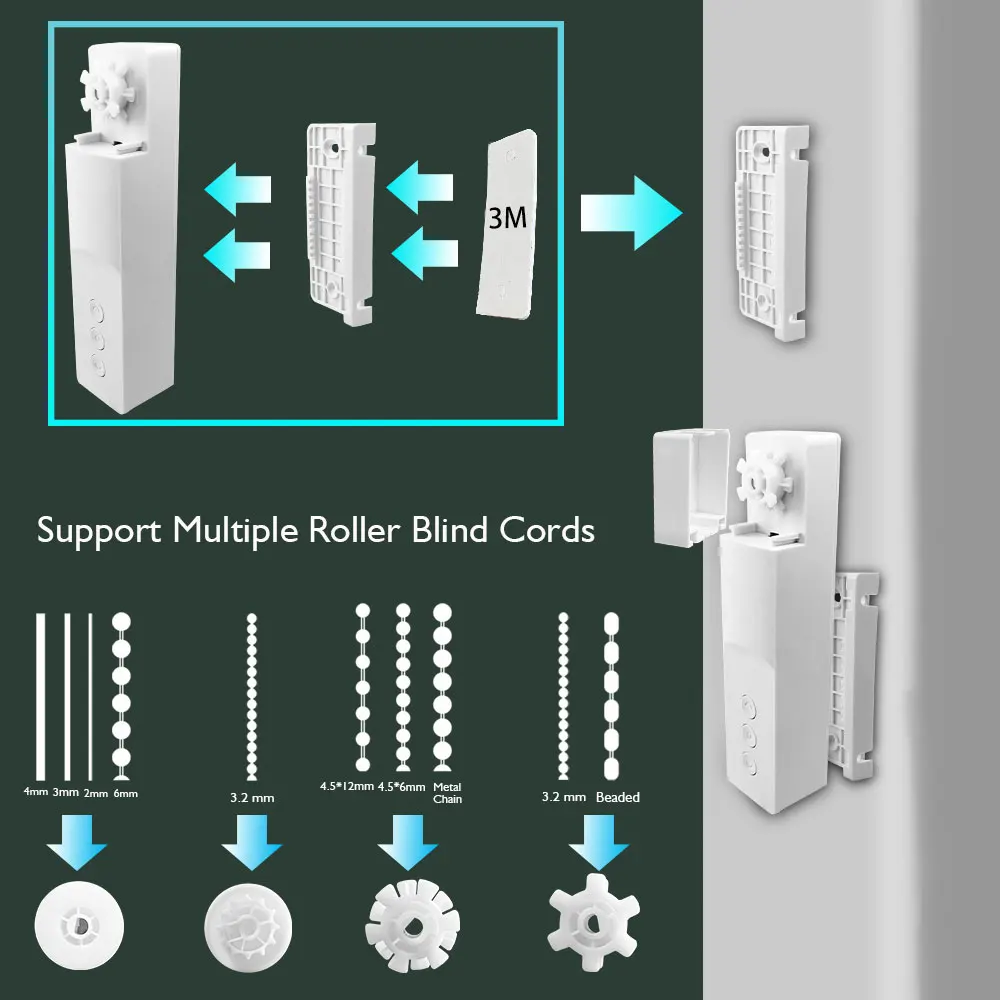 3M

Support Multiple Roller Blind Cords

4mm 3mm 2mm 6mm

3.2 mm

4.5*12mm 4.5*6mm Metal Chain

3.2 mm Beaded